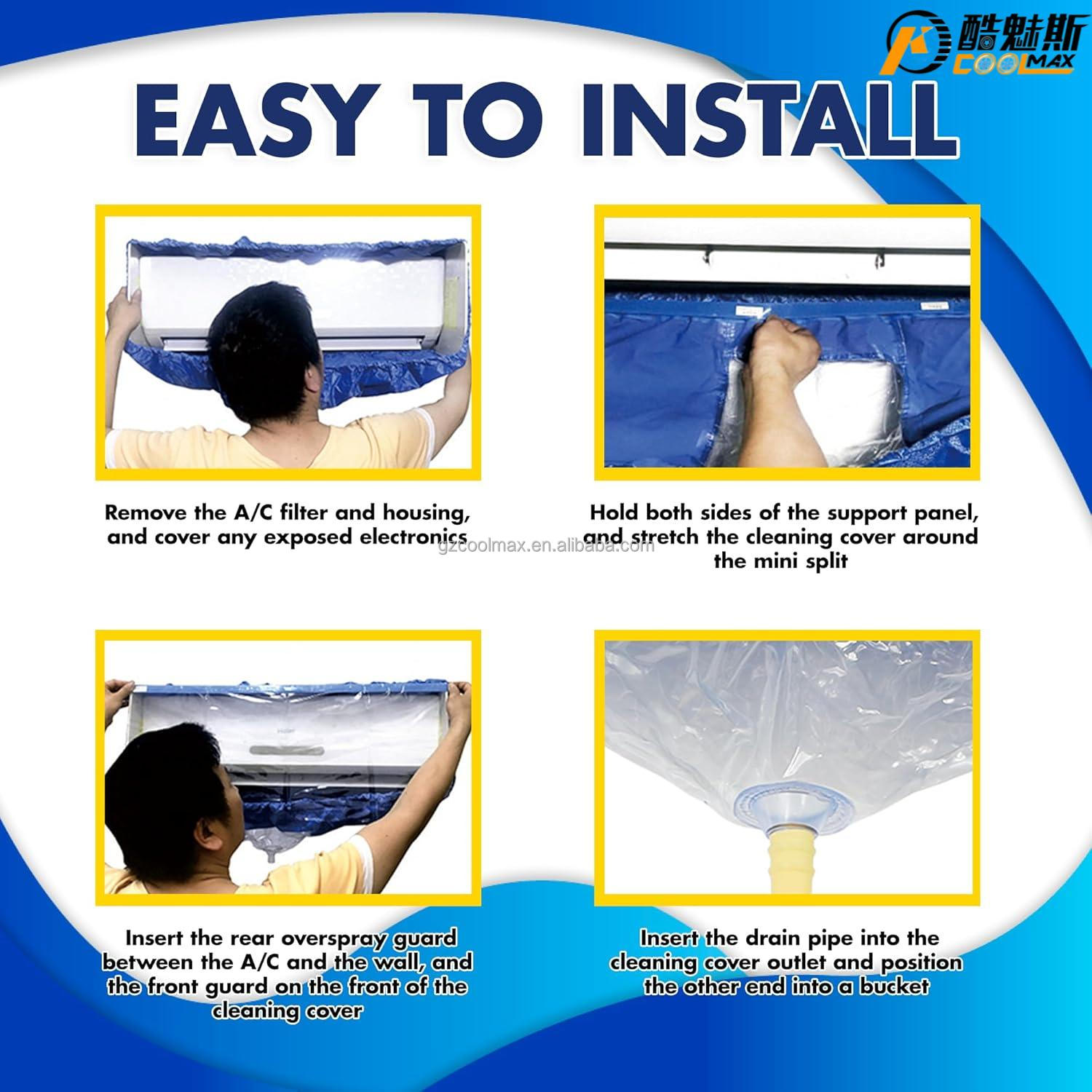 酷魅斯 COOLMAX

EASY TO INSTALL

Remove the A/C filter and housing, and cover any exposed electronics

Hold both sides of the support panel, and stretch the cleaning cover around the mini split

gzcoolmax.en.alibaba.com

Insert the rear overspray guard between the A/C and the wall, and the front guard on the front of the cleaning cover

Insert the drain pipe into the cleaning cover outlet and position the other end into a bucket