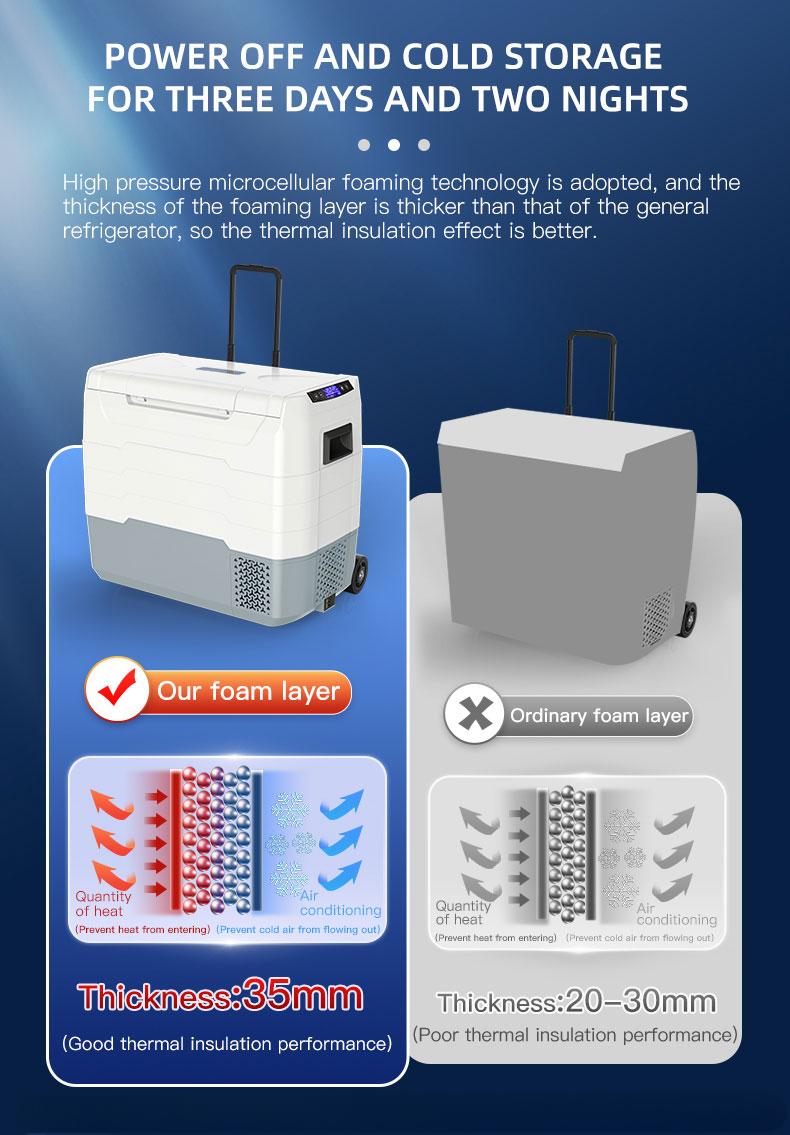 POWER OFF AND COLD STORAGE FOR THREE DAYS AND TWO NIGHTS

High pressure microcellular foaming technology is adopted, and the thickness of the foaming layer is thicker than that of the general refrigerator, so the thermal insulation effect is better.

Our foam layer

Quantity of heat

Air conditioning

(Prevent heat from entering) (Prevent cold air from flowing out)

Thickness:35mm

(Good thermal insulation performance)

Ordinary foam layer

Quantity of heat

Air conditioning

(Prevent heat from entering) (Prevent cold air from flowing out)

Thickness:20–30mm

(Poor thermal insulation performance)