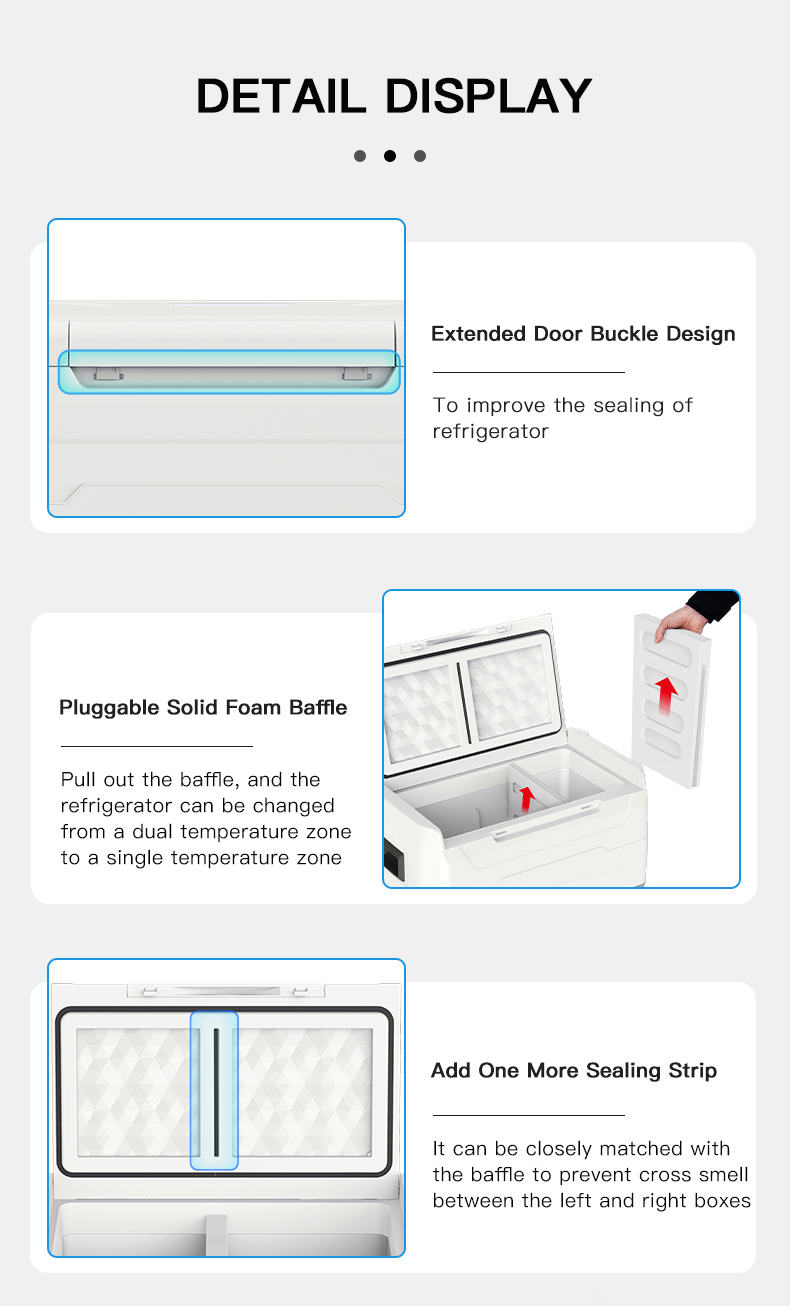 DETAIL DISPLAY

Extended Door Buckle Design

To improve the sealing of refrigerator

Pluggable Solid Foam Baffle

Pull out the baffle, and the refrigerator can be changed from a dual temperature zone to a single temperature zone

Add One More Sealing Strip

It can be closely matched with the baffle to prevent cross smell between the left and right boxes