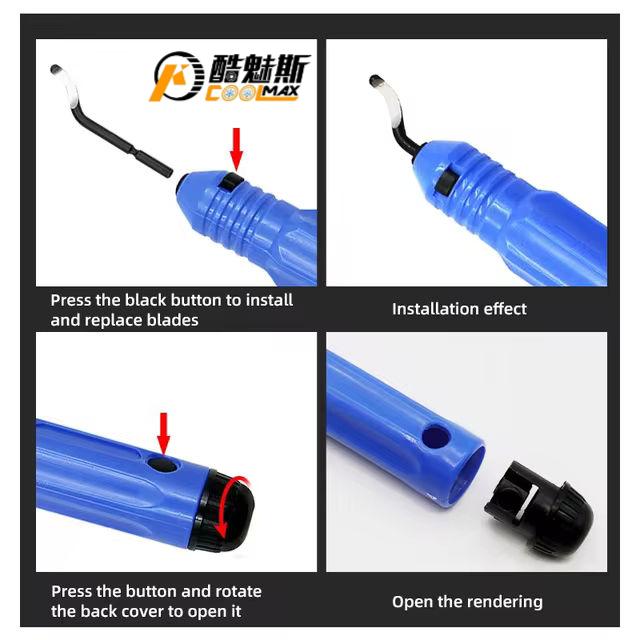 酷魅斯
COOLMAX

Press the black button to install and replace blades

Installation effect

Press the button and rotate the back cover to open it

Open the rendering