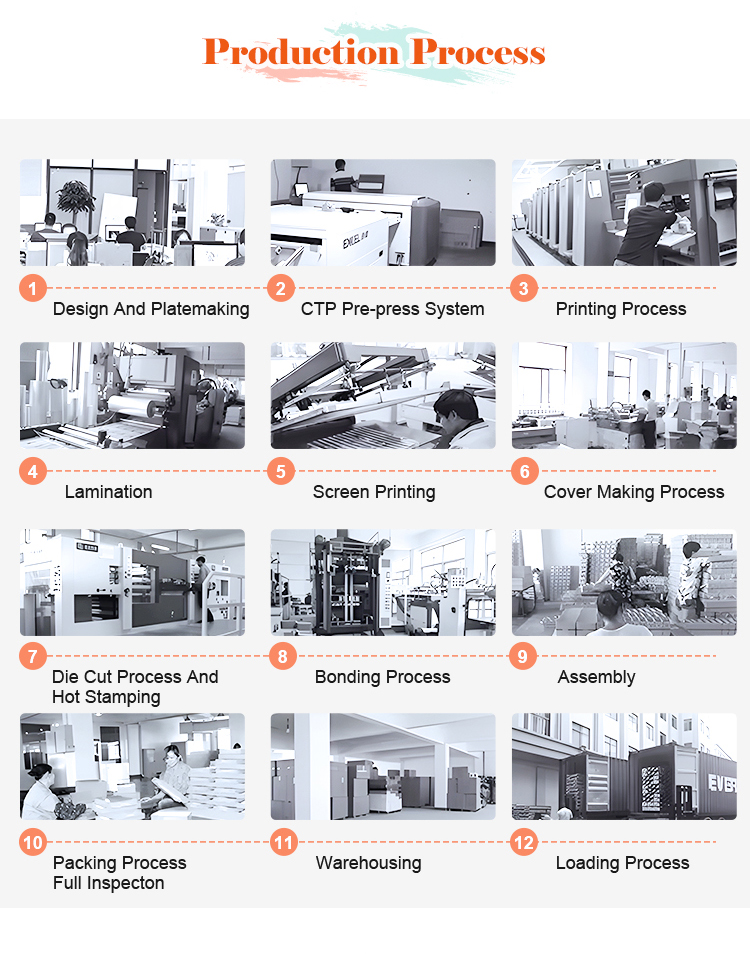 Production Process

1 Design And Platemaking

2 CTP Pre-press System

3 Printing Process

4 Lamination

5 Screen Printing

6 Cover Making Process

7 Die Cut Process And Hot Stamping

8 Bonding Process

9 Assembly

10 Packing Process Full Inspecton

11 Warehousing

12 Loading Process