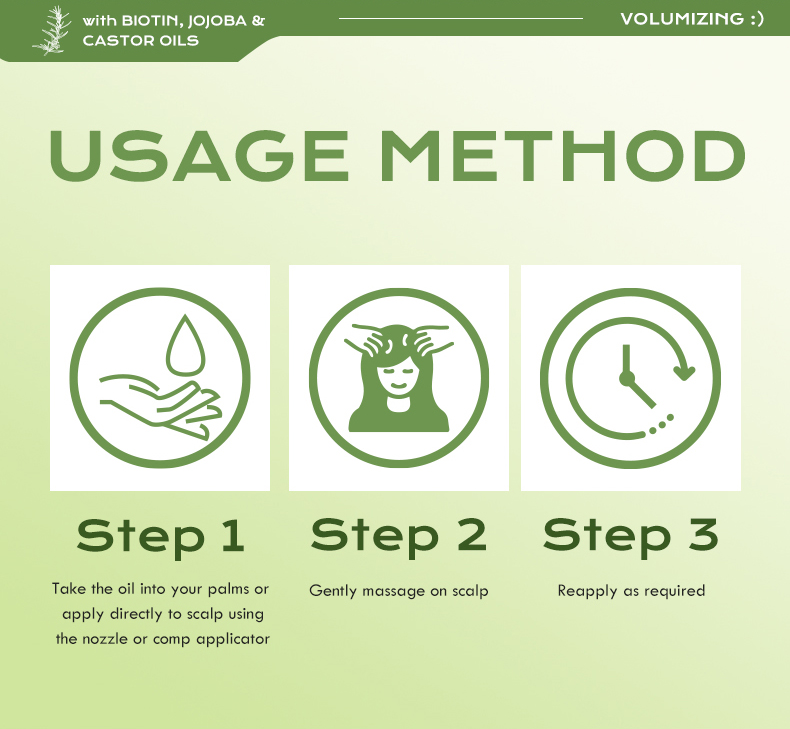 with BIOTIN, JOJOBA & CASTOR OILS

VOLUMIZING :)

USAGE METHOD

Step 1

Take the oil into your palms or apply directly to scalp using the nozzle or comp applicator

Step 2

Gently massage on scalp

Step 3

Reapply as required