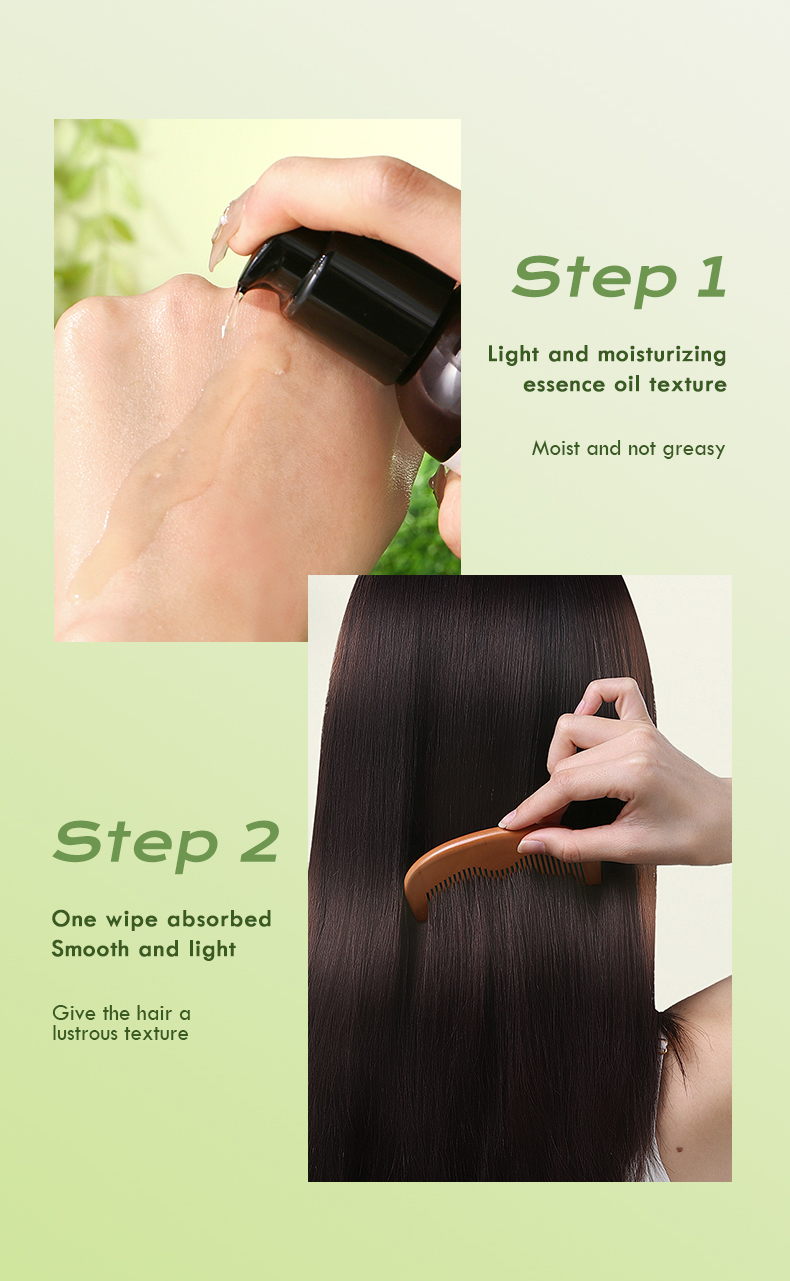 Step 1

Light and moisturizing essence oil texture

Moist and not greasy

Step 2

One wipe absorbed
Smooth and light

Give the hair a lustrous texture