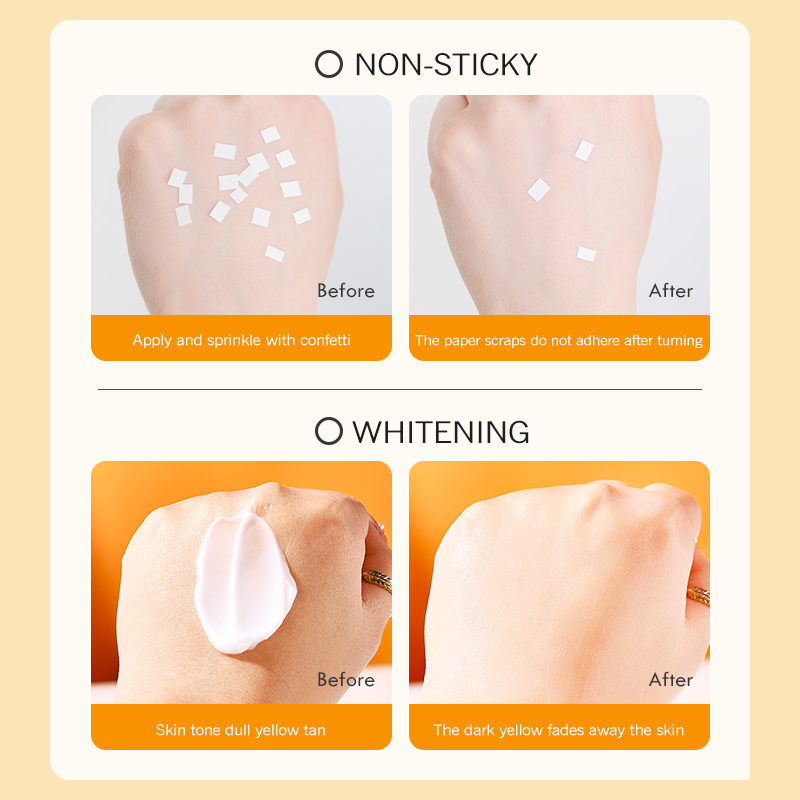 NON-STICKY

Before

Apply and sprinkle with confetti

After

The paper scraps do not adhere after turning

WHITENING

Before

Skin tone dull yellow tan

After

The dark yellow fades away the skin