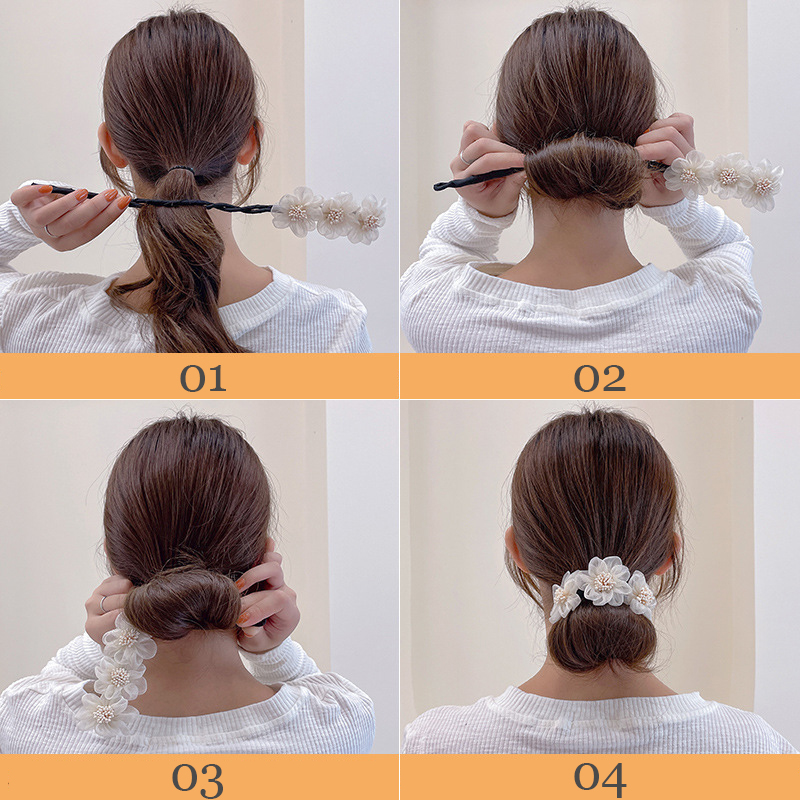 01

02

03

04