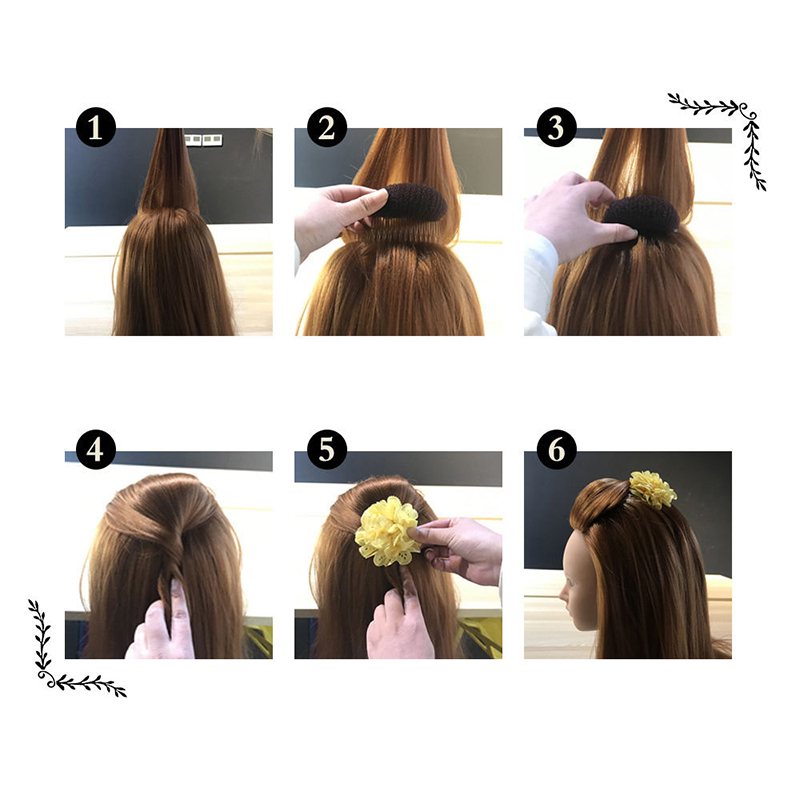 1
2
3
4
5
6