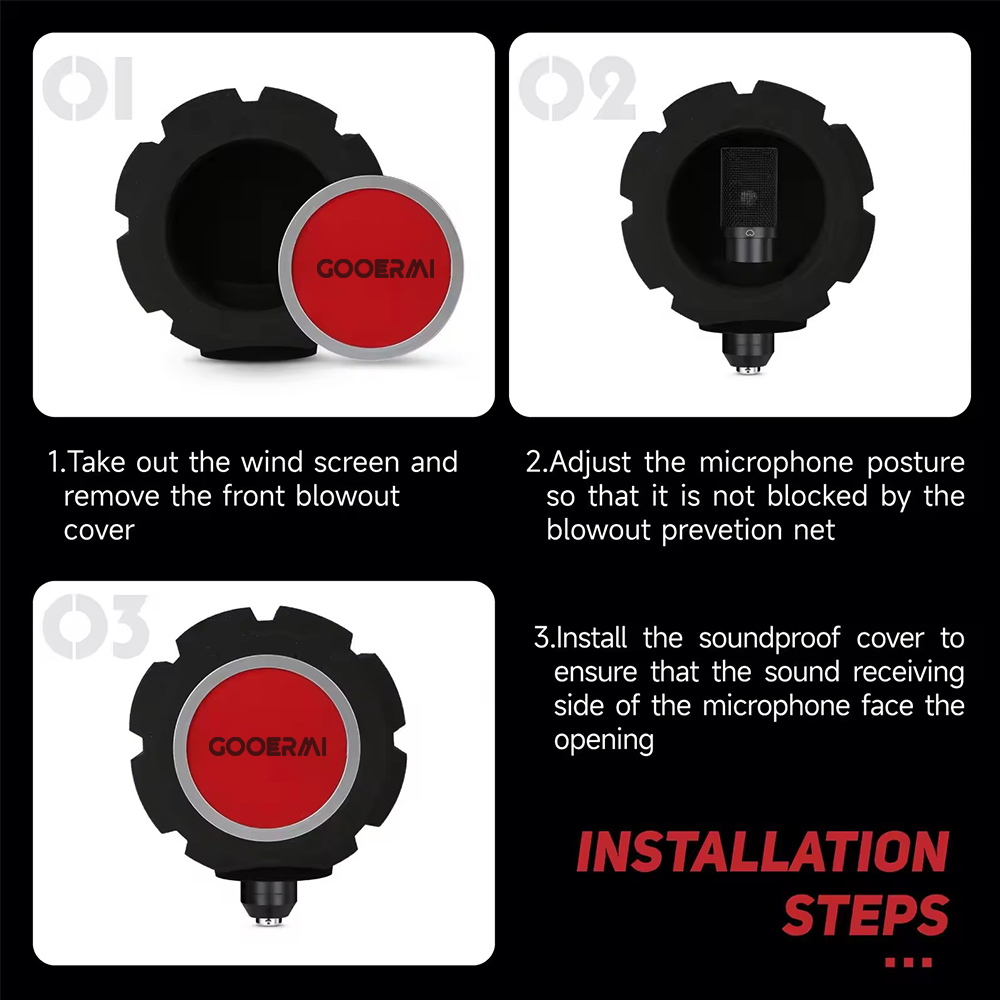 01

GOOERMI

02

1.Take out the wind screen and remove the front blowout cover

2.Adjust the microphone posture so that it is not blocked by the blowout prevetion net

03

GOOERMI

3.Install the soundproof cover to ensure that the sound receiving side of the microphone face the opening

INSTALLATION STEPS
...