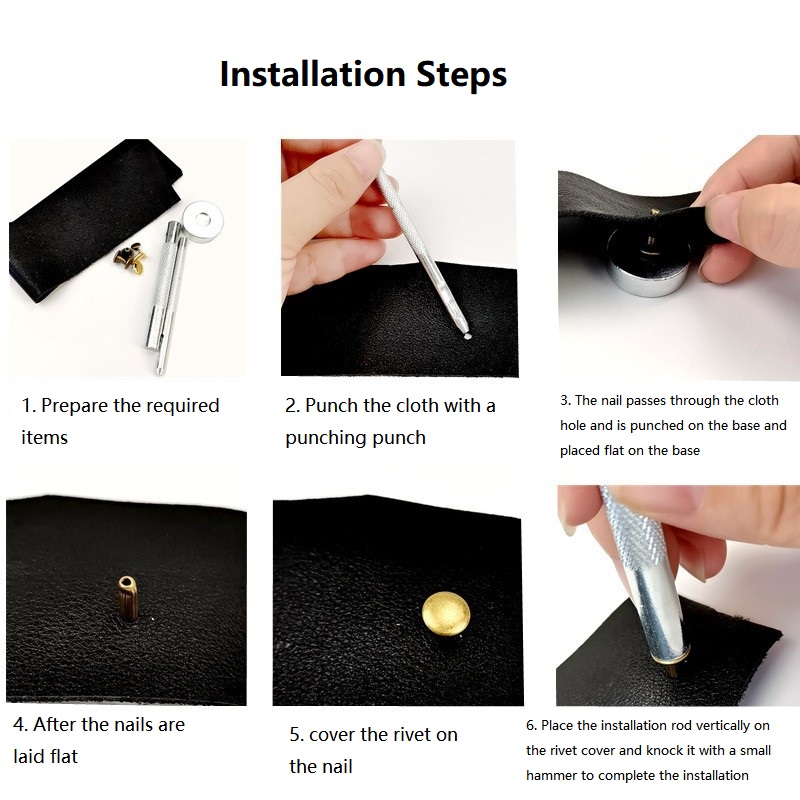 Installation Steps

1. Prepare the required items

2. Punch the cloth with a punching punch

3. The nail passes through the cloth hole and is punched on the base and placed flat on the base

4. After the nails are laid flat

5. cover the rivet on the nail

6. Place the installation rod vertically on the rivet cover and knock it with a small hammer to complete the installation