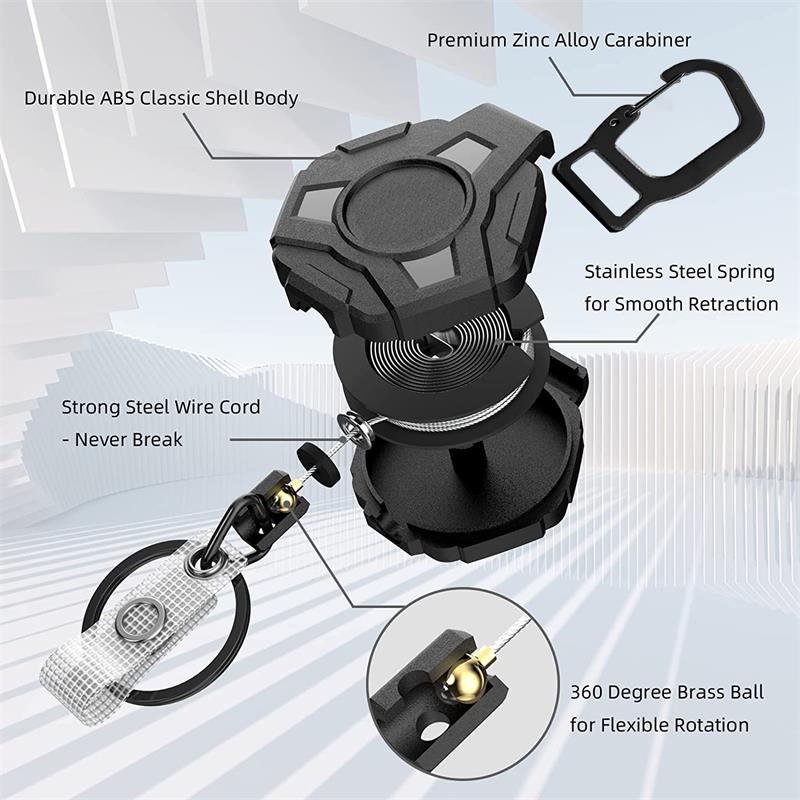 Premium Zinc Alloy Carabiner

Durable ABS Classic Shell Body

Stainless Steel Spring for Smooth Retraction

Strong Steel Wire Cord - Never Break

360 Degree Brass Ball for Flexible Rotation