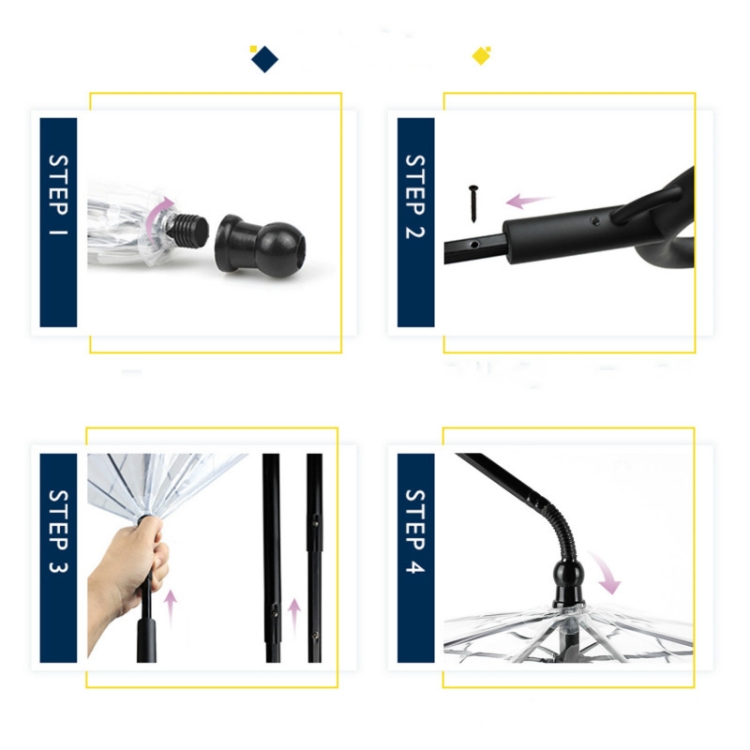 STEP 1

STEP 2

STEP 3

STEP 4