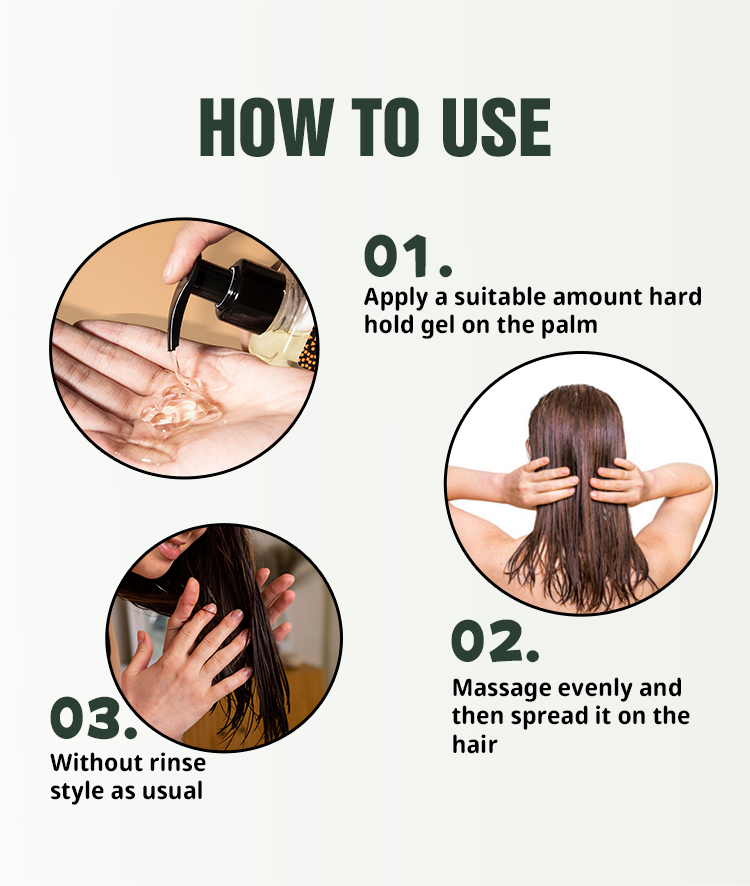 HOW TO USE

01.
Apply a suitable amount hard hold gel on the palm

02.
Massage evenly and then spread it on the hair

03.
Without rinse style as usual