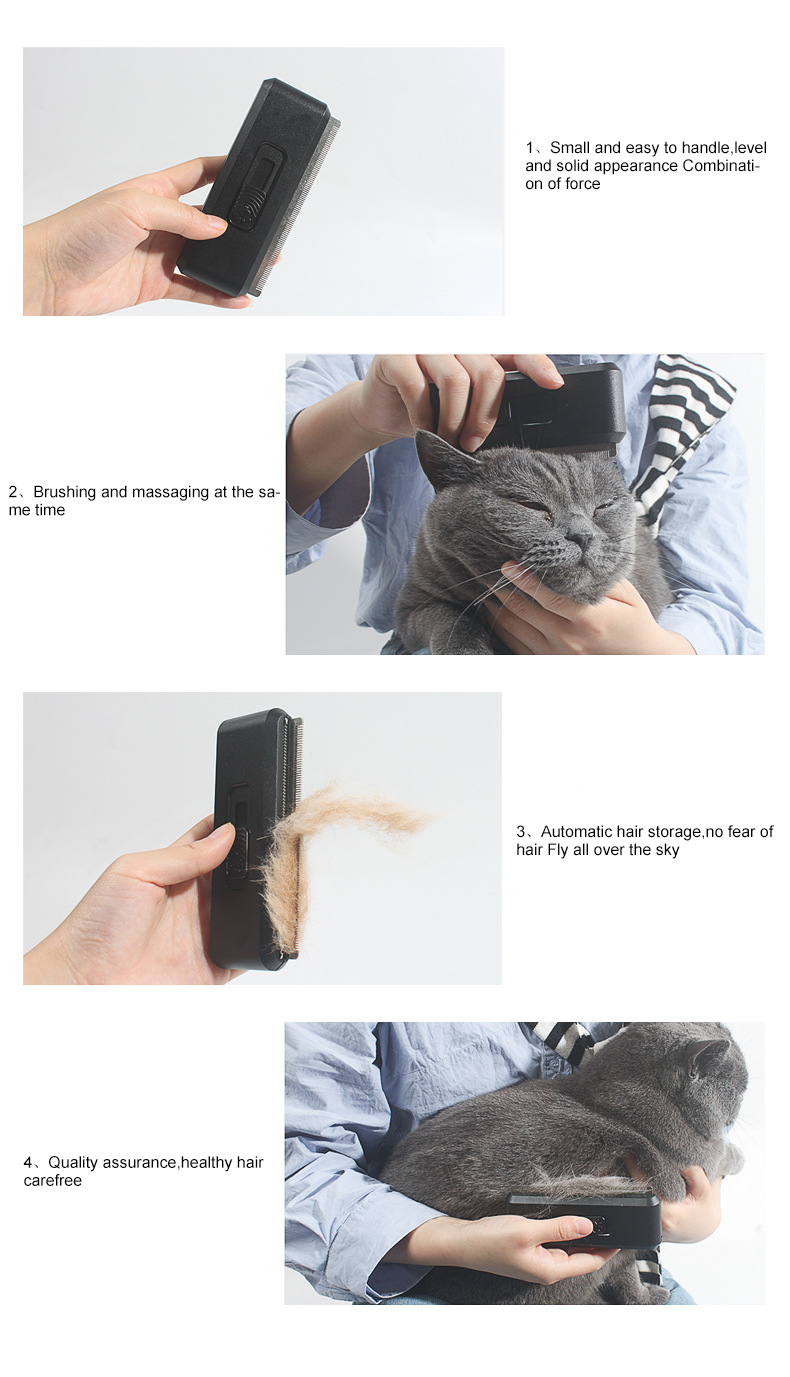 1、Small and easy to handle,level and solid appearance Combination of force

2、Brushing and massaging at the same time

3、Automatic hair storage,no fear of hair Fly all over the sky

4、Quality assurance,healthy hair carefree