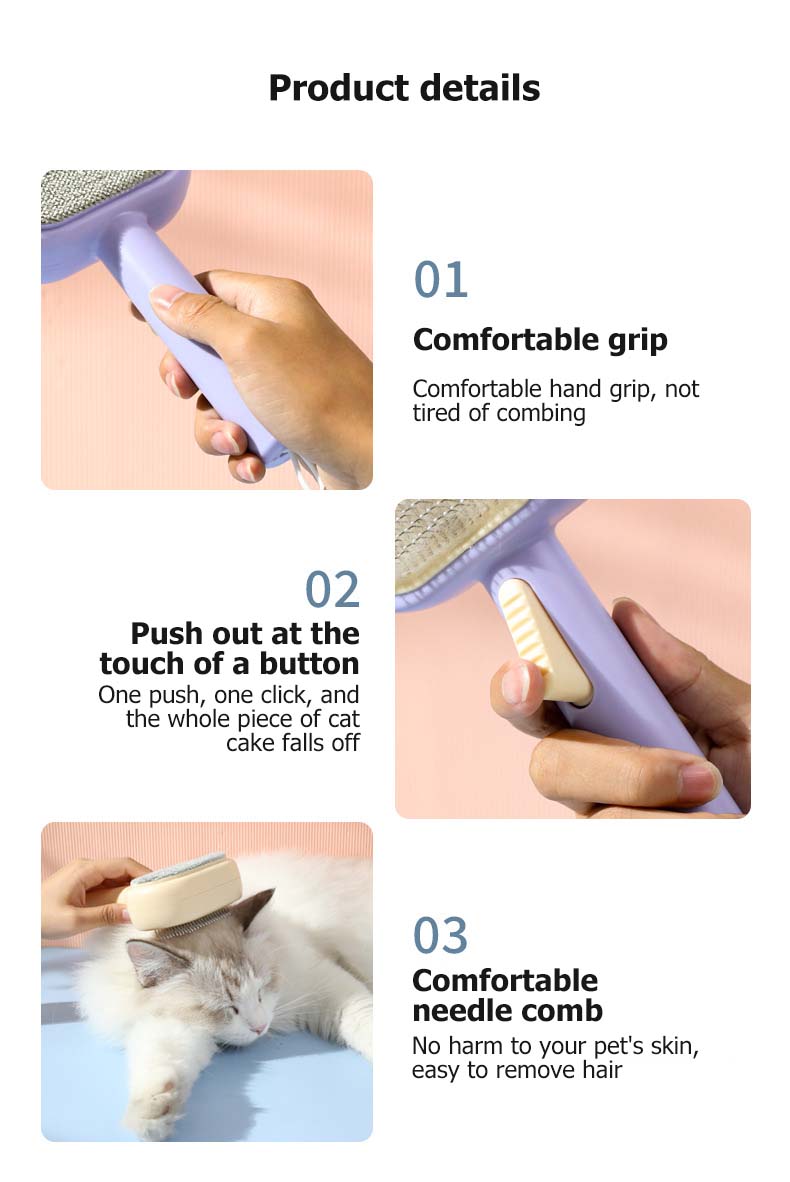 Product details

01

Comfortable grip

Comfortable hand grip, not tired of combing

02

Push out at the touch of a button

One push, one click, and the whole piece of cat cake falls off

03

Comfortable needle comb

No harm to your pet's skin, easy to remove hair