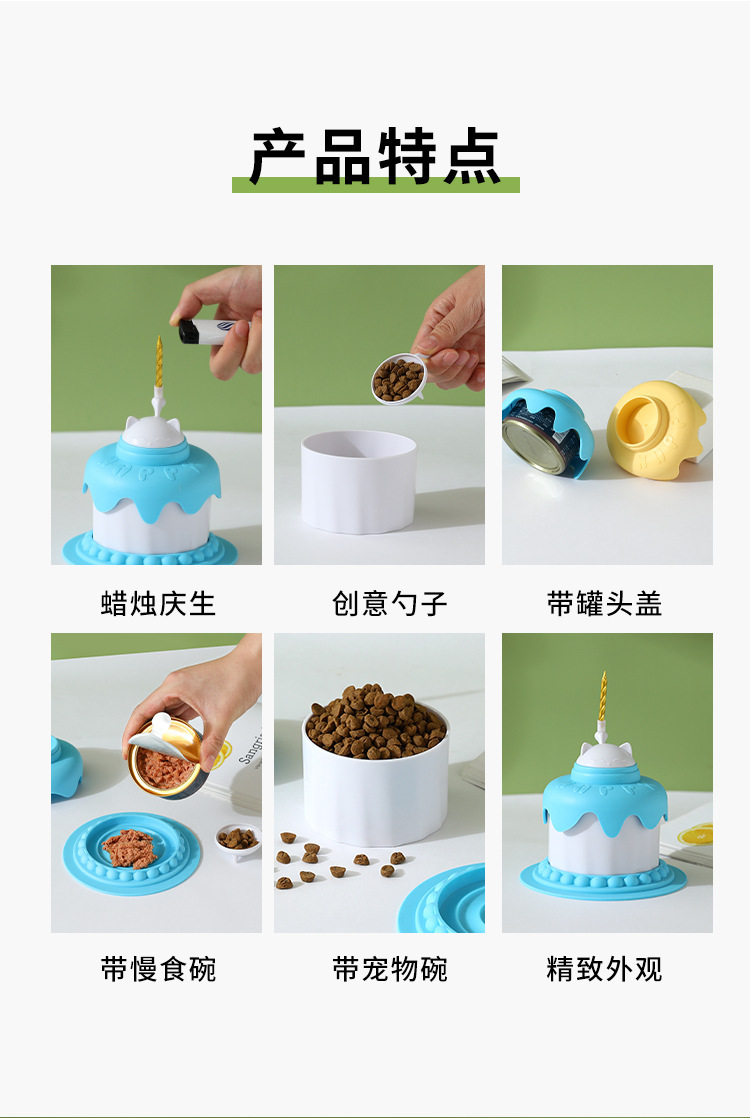 产品特点

蜡烛庆生

创意勺子

带罐头盖

带慢食碗

带宠物碗

精致外观