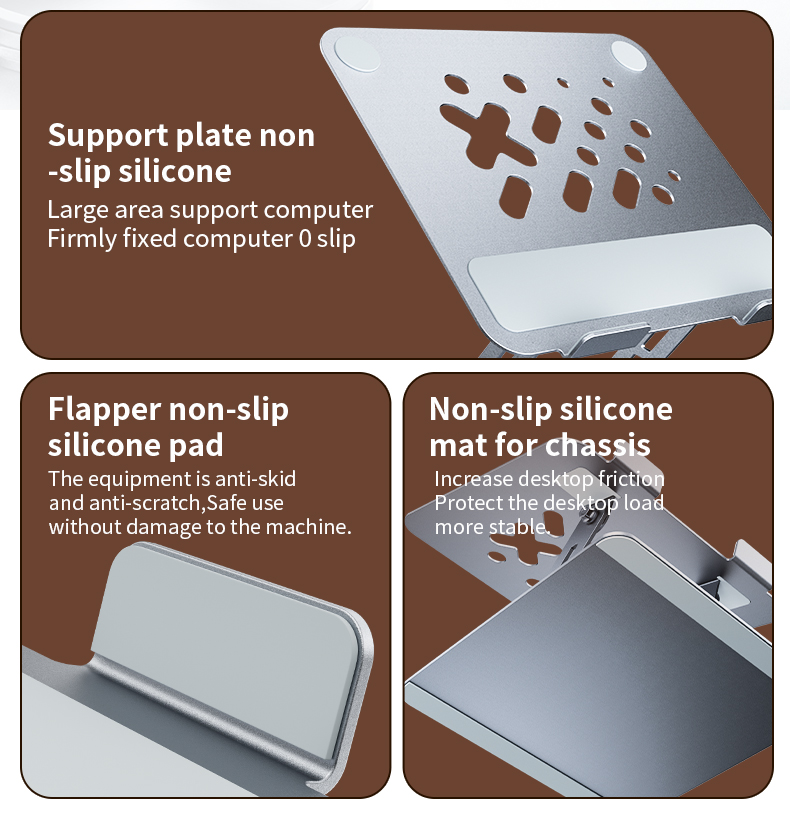 Support plate non -slip silicone

Large area support computer
Firmly fixed computer 0 slip

Flapper non-slip silicone pad

The equipment is anti-skid and anti-scratch,Safe use without damage to the machine.

Non-slip silicone mat for chassis

Increase desktop friction
Protect the desktop load more stable.