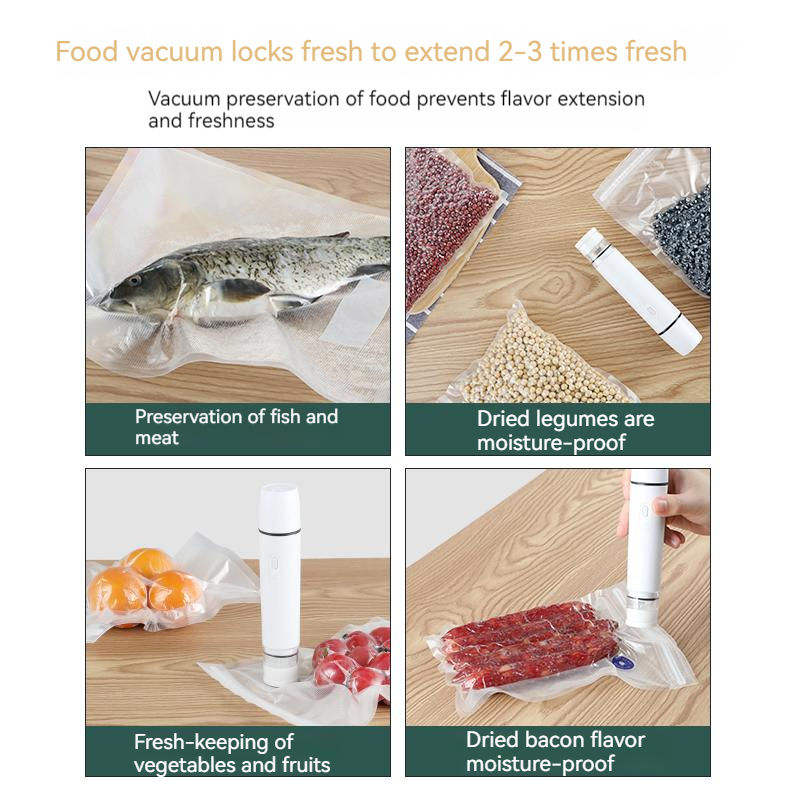 Food vacuum locks fresh to extend 2-3 times fresh

Vacuum preservation of food prevents flavor extension and freshness

Preservation of fish and meat

Dried legumes are moisture-proof

Fresh-keeping of vegetables and fruits

Dried bacon flavor moisture-proof