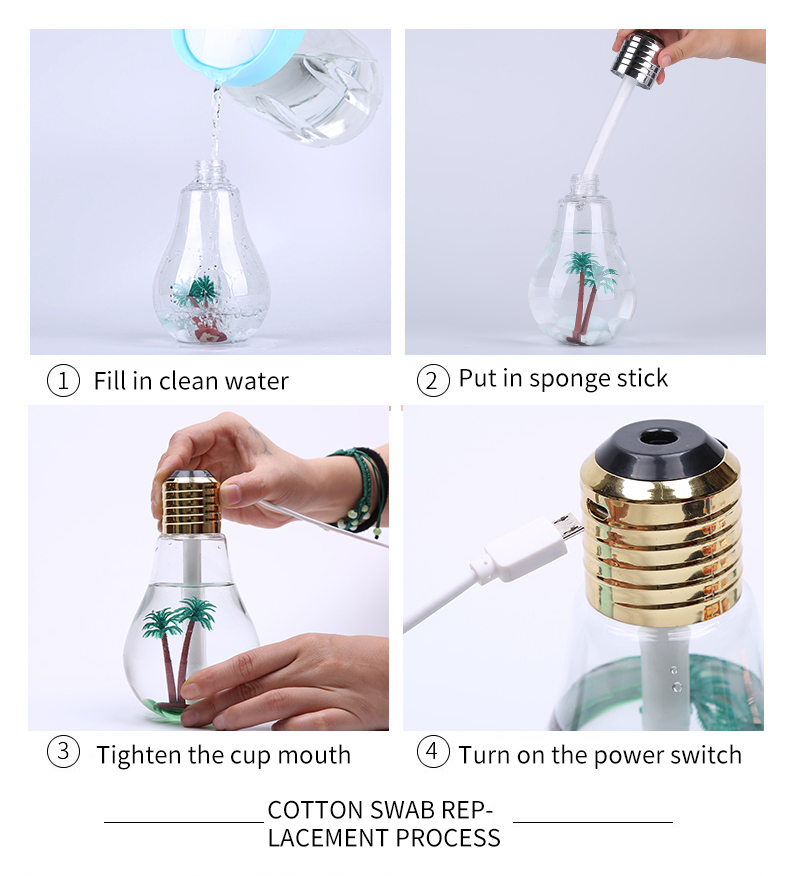 ① Fill in clean water

② Put in sponge stick

③ Tighten the cup mouth

④ Turn on the power switch

COTTON SWAB REPLACEMENT PROCESS