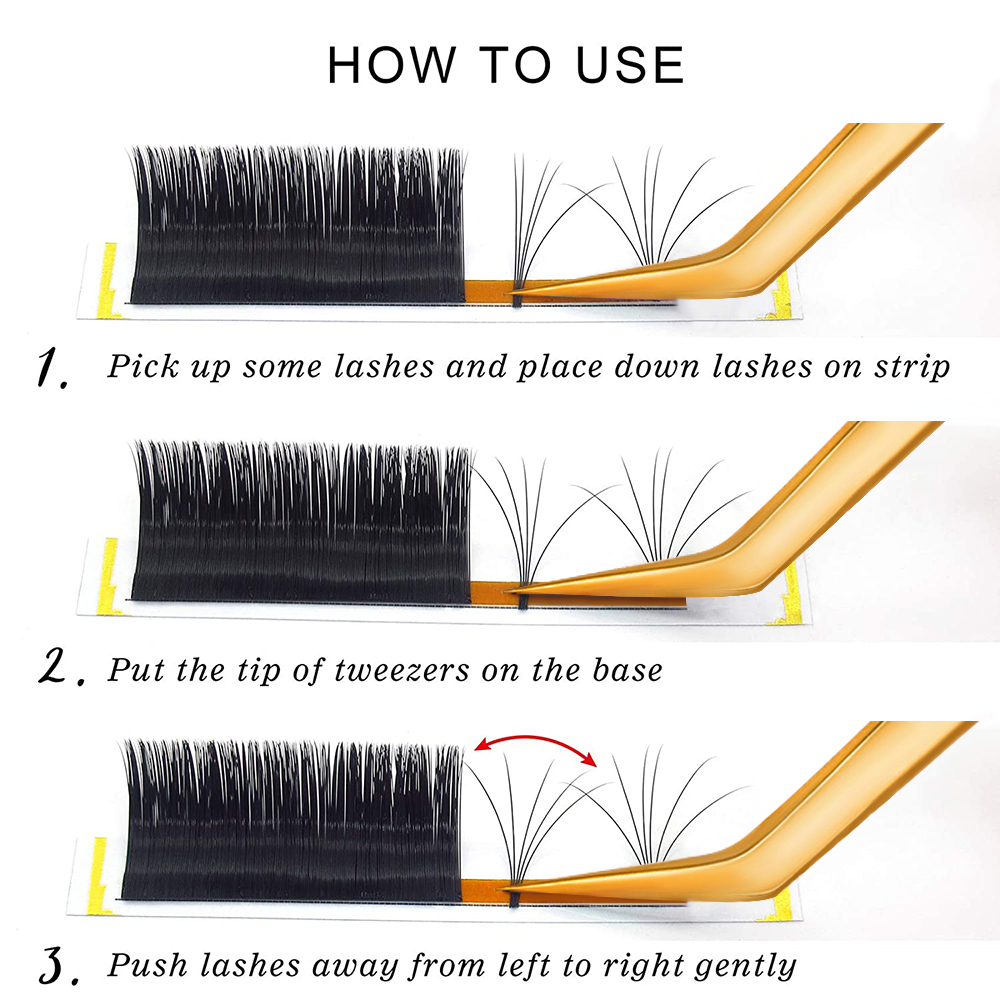 HOW TO USE

1. Pick up some lashes and place down lashes on strip

2. Put the tip of tweezers on the base

3. Push lashes away from left to right gently