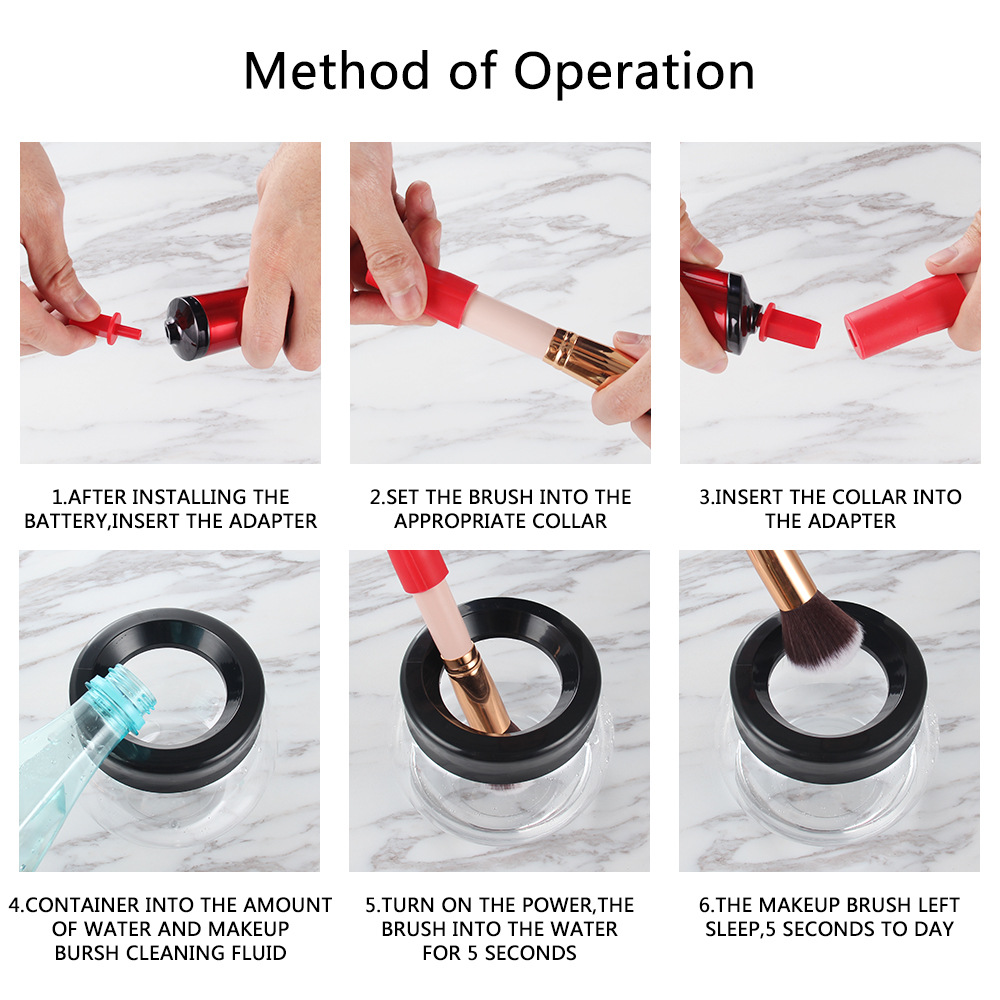 Method of Operation

1.AFTER INSTALLING THE BATTERY,INSERT THE ADAPTER

2.SET THE BRUSH INTO THE APPROPRIATE COLLAR

3.INSERT THE COLLAR INTO THE ADAPTER

4.CONTAINER INTO THE AMOUNT OF WATER AND MAKEUP BURSH CLEANING FLUID

5.TURN ON THE POWER,THE BRUSH INTO THE WATER FOR 5 SECONDS

6.THE MAKEUP BRUSH LEFT SLEEP,5 SECONDS TO DAY