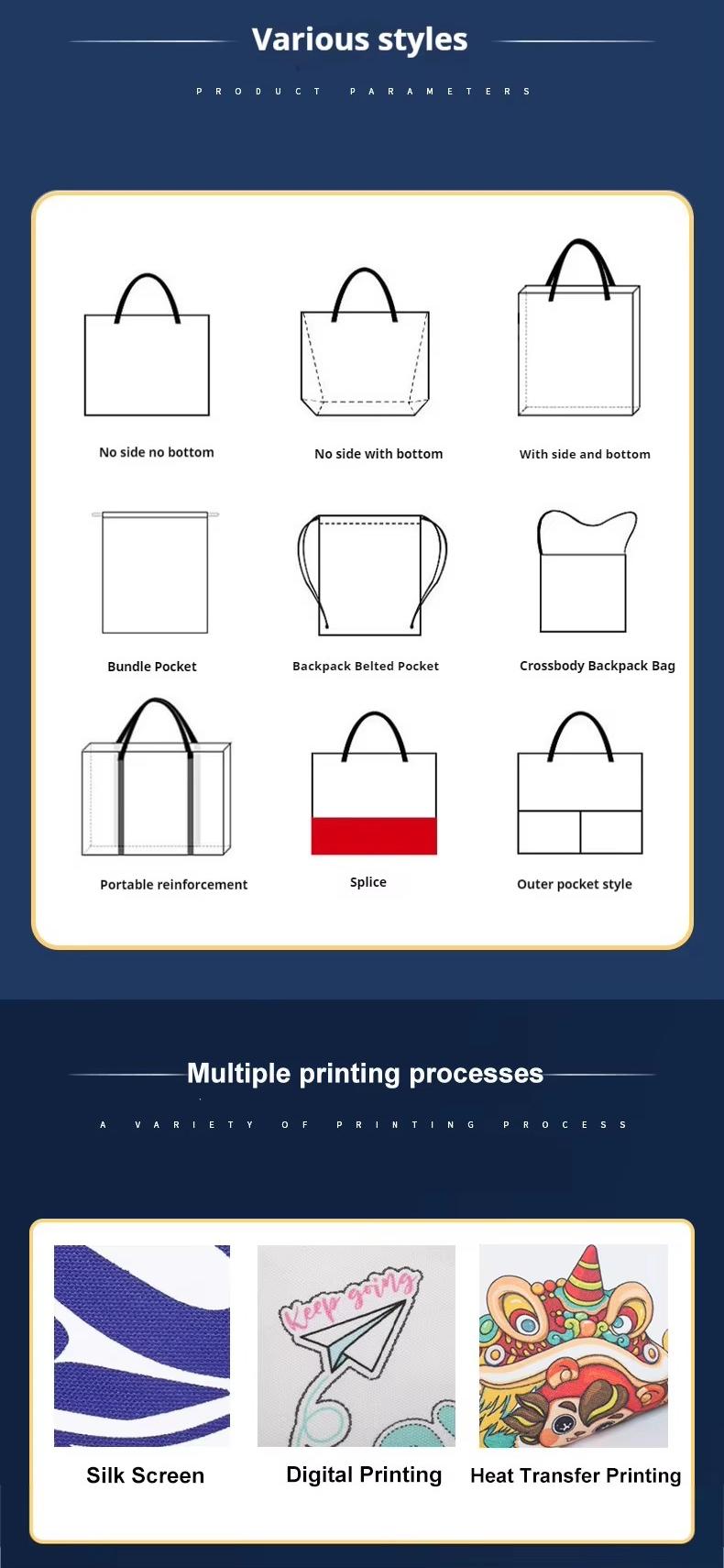 Various styles

PRODUCT PARAMETERS

No side no bottom

No side with bottom

With side and bottom

Bundle Pocket

Backpack Belted Pocket

Crossbody Backpack Bag

Portable reinforcement

Splice

Outer pocket style

Multiple printing processes

A VARIETY OF PRINTING PROCESS

Keep going

Silk Screen

Digital Printing

Heat Transfer Printing