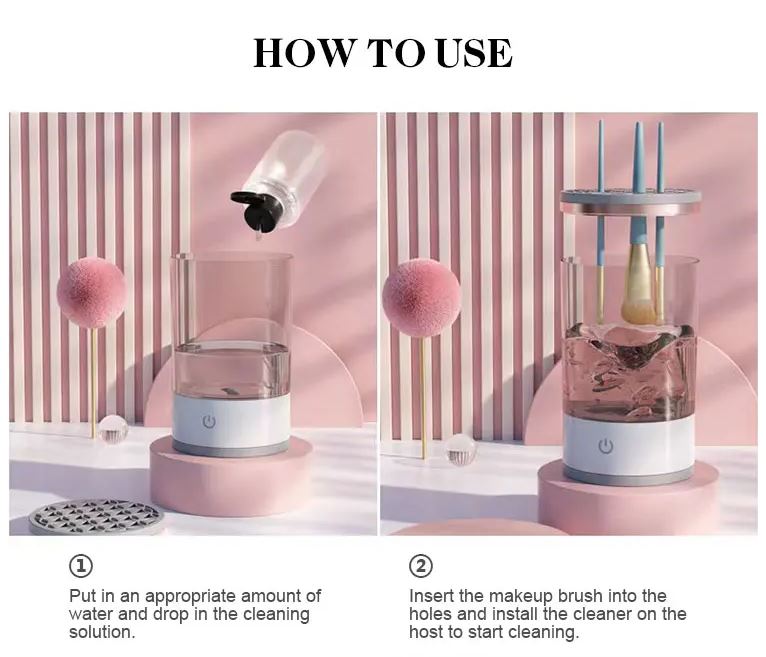 HOW TO USE

①

Put in an appropriate amount of water and drop in the cleaning solution.

②

Insert the makeup brush into the holes and install the cleaner on the host to start cleaning.