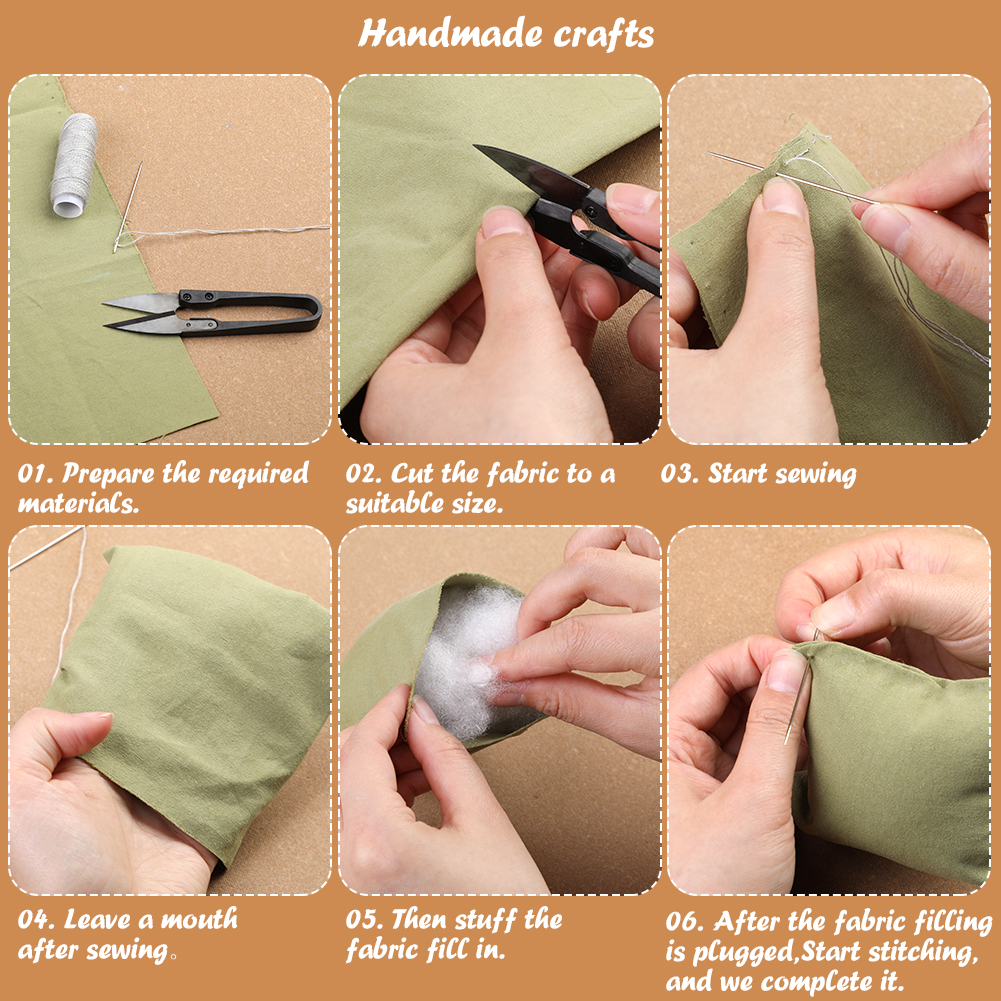 Handmade crafts

01. Prepare the required materials.

02. Cut the fabric to a suitable size.

03. Start sewing

04. Leave a mouth after sewing。

05. Then stuff the fabric fill in.

06. After the fabric filling is plugged,Start stitching, and we complete it.