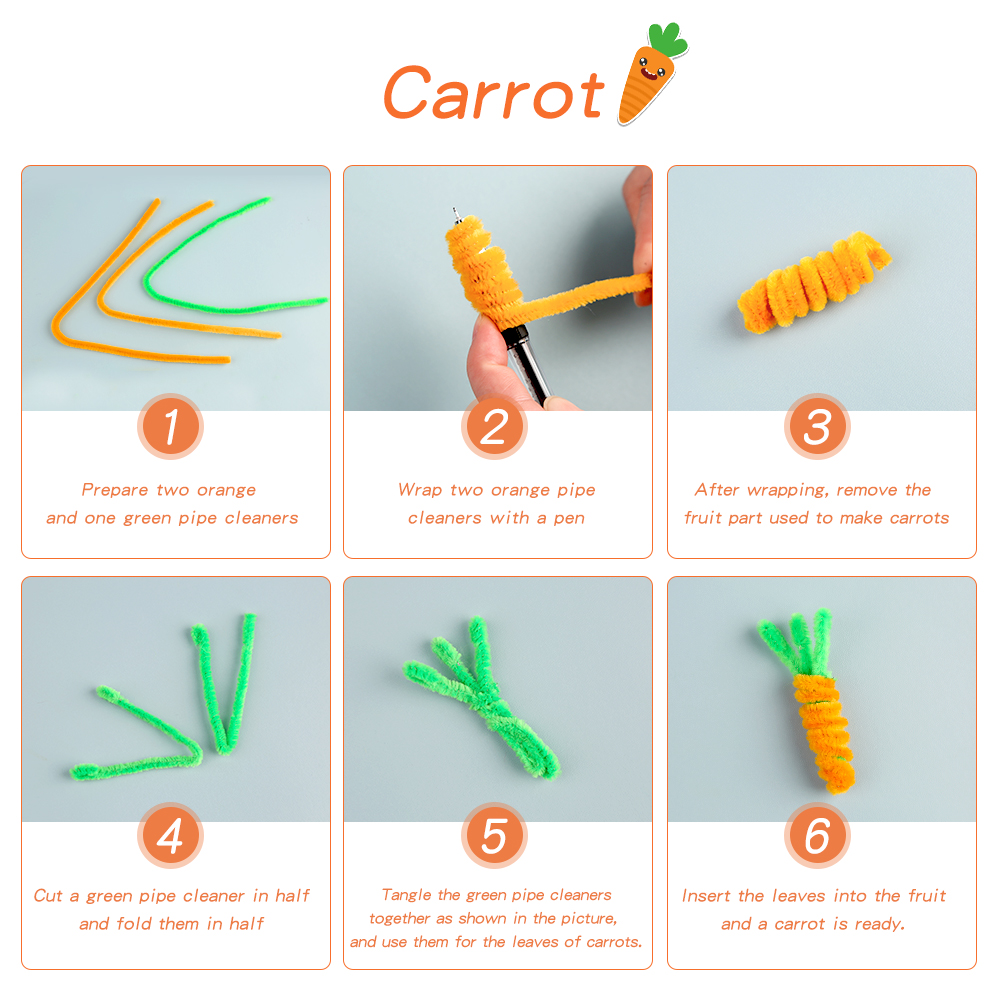 Carrot

1

Prepare two orange and one green pipe cleaners

2

Wrap two orange pipe cleaners with a pen

3

After wrapping, remove the fruit part used to make carrots

4

Cut a green pipe cleaner in half and fold them in half

5

Tangle the green pipe cleaners together as shown in the picture, and use them for the leaves of carrots.

6

Insert the leaves into the fruit and a carrot is ready.