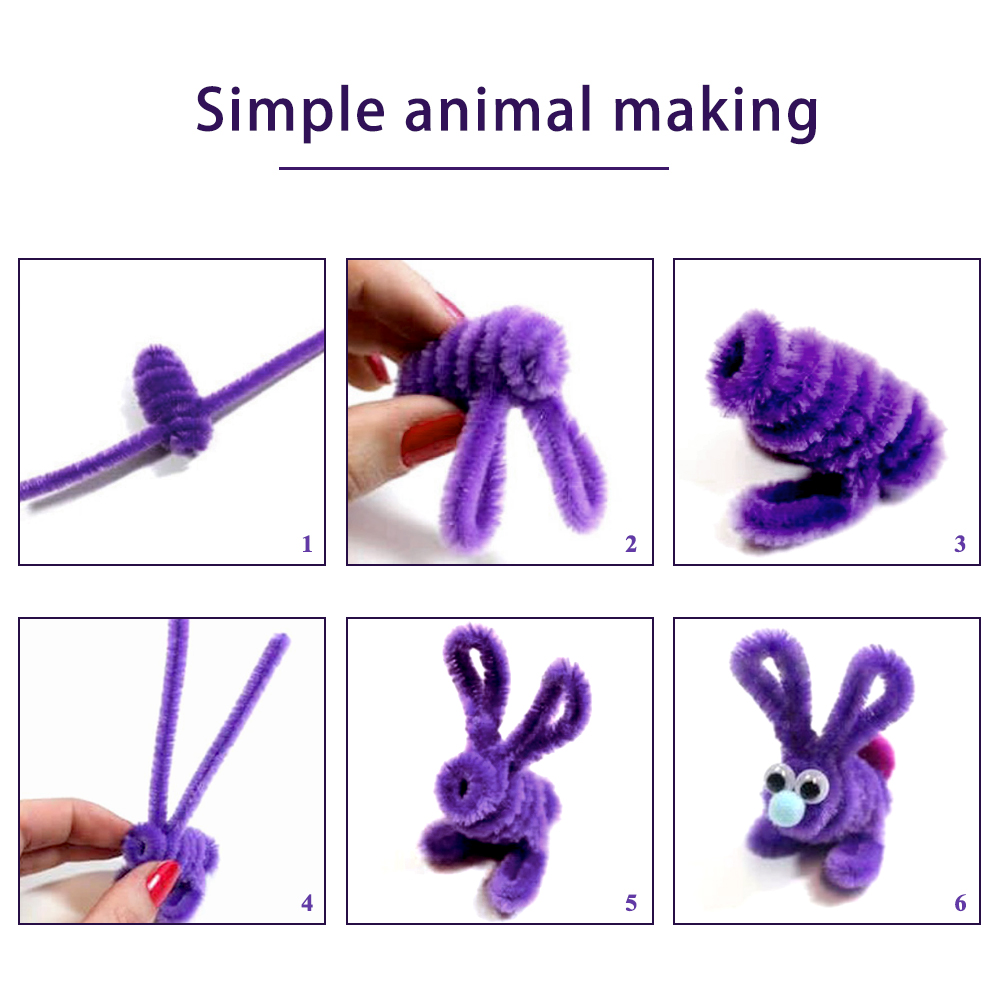 Simple animal making

1

2

3

4

5

6