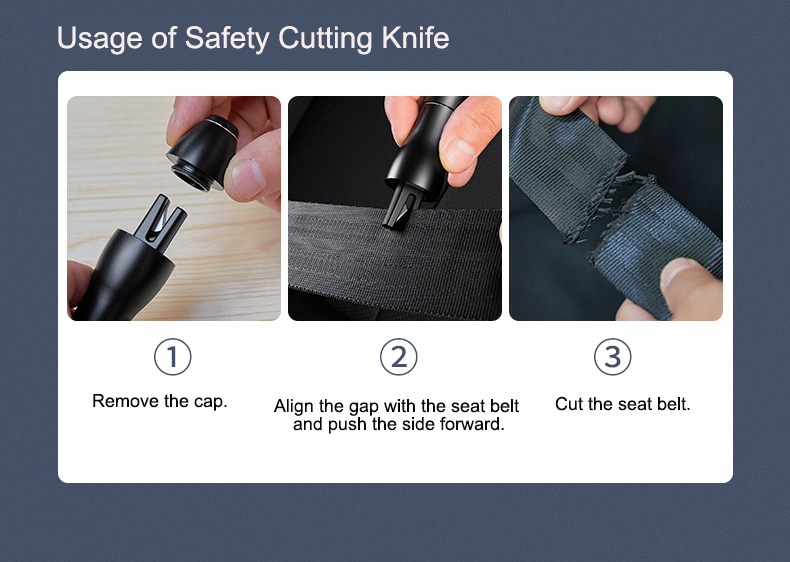 Usage of Safety Cutting Knife

①
Remove the cap.

②
Align the gap with the seat belt and push the side forward.

③
Cut the seat belt.