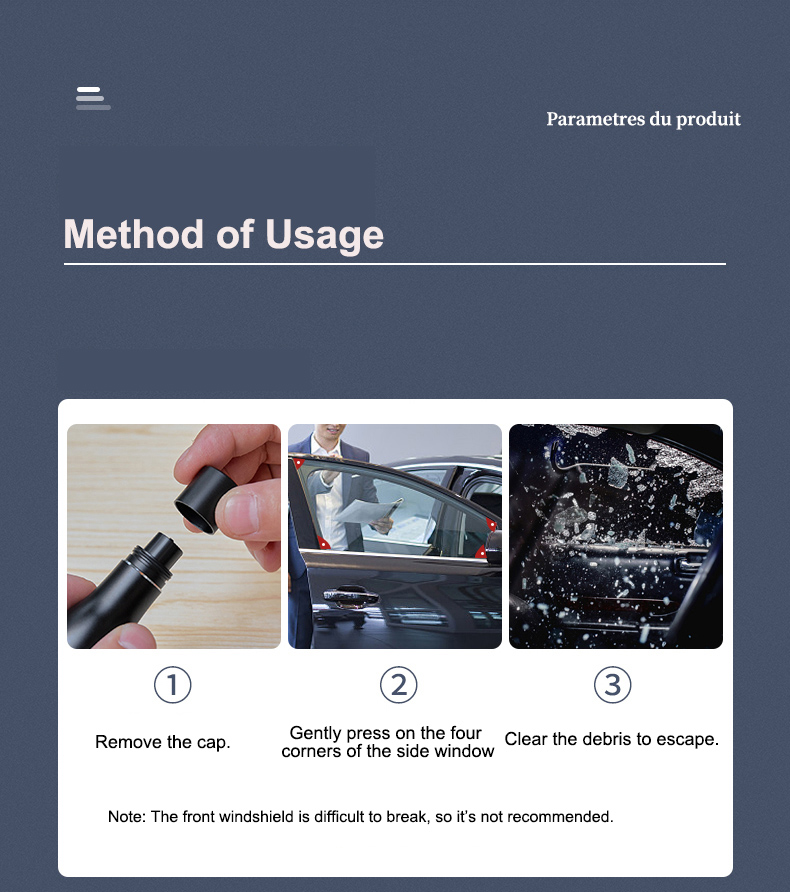 Parametres du produit

Method of Usage

①

Remove the cap.

②

Gently press on the four corners of the side window

③

Clear the debris to escape.

Note: The front windshield is difficult to break, so it's not recommended.