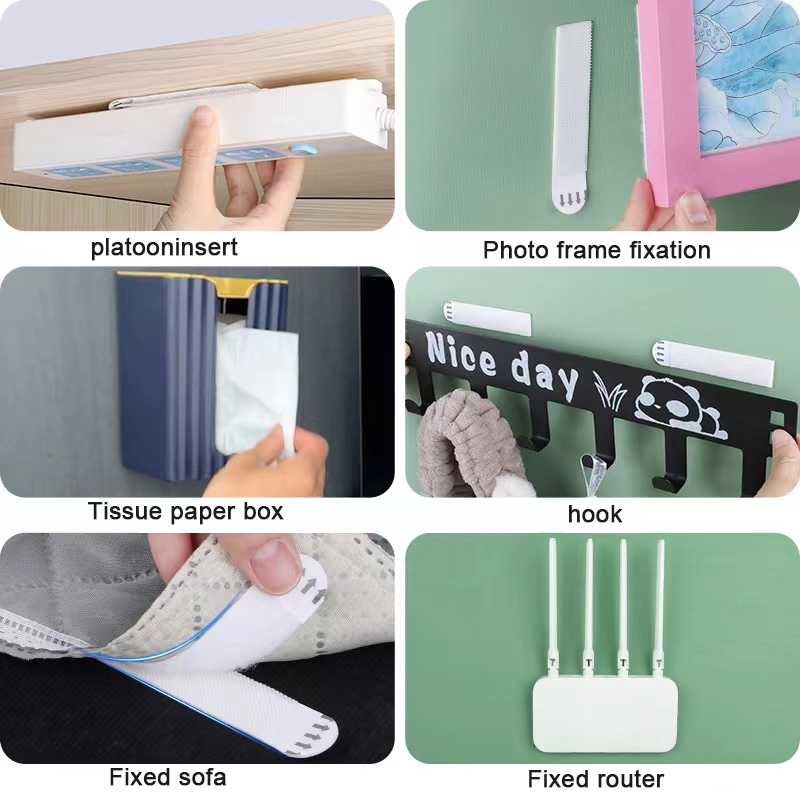 platooninsert

Photo frame fixation

Tissue paper box

Nice day

hook

Fixed sofa

Fixed router