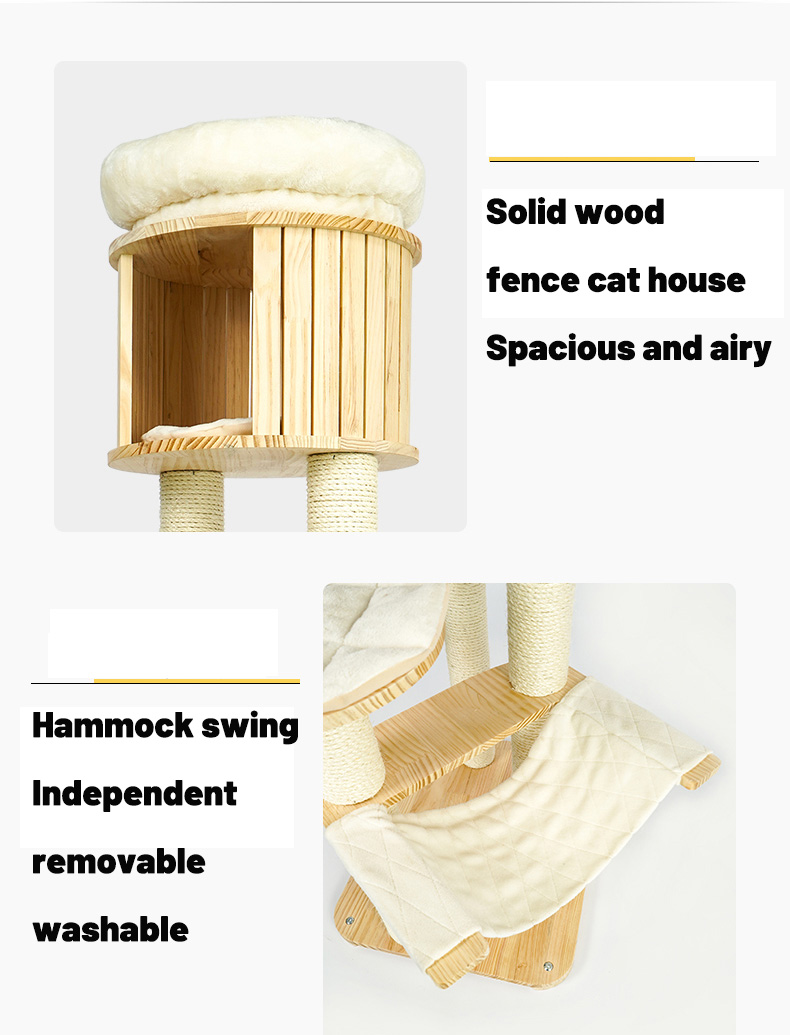 Solid wood
fence cat house
Spacious and airy

Hammock swing
Independent
removable
washable