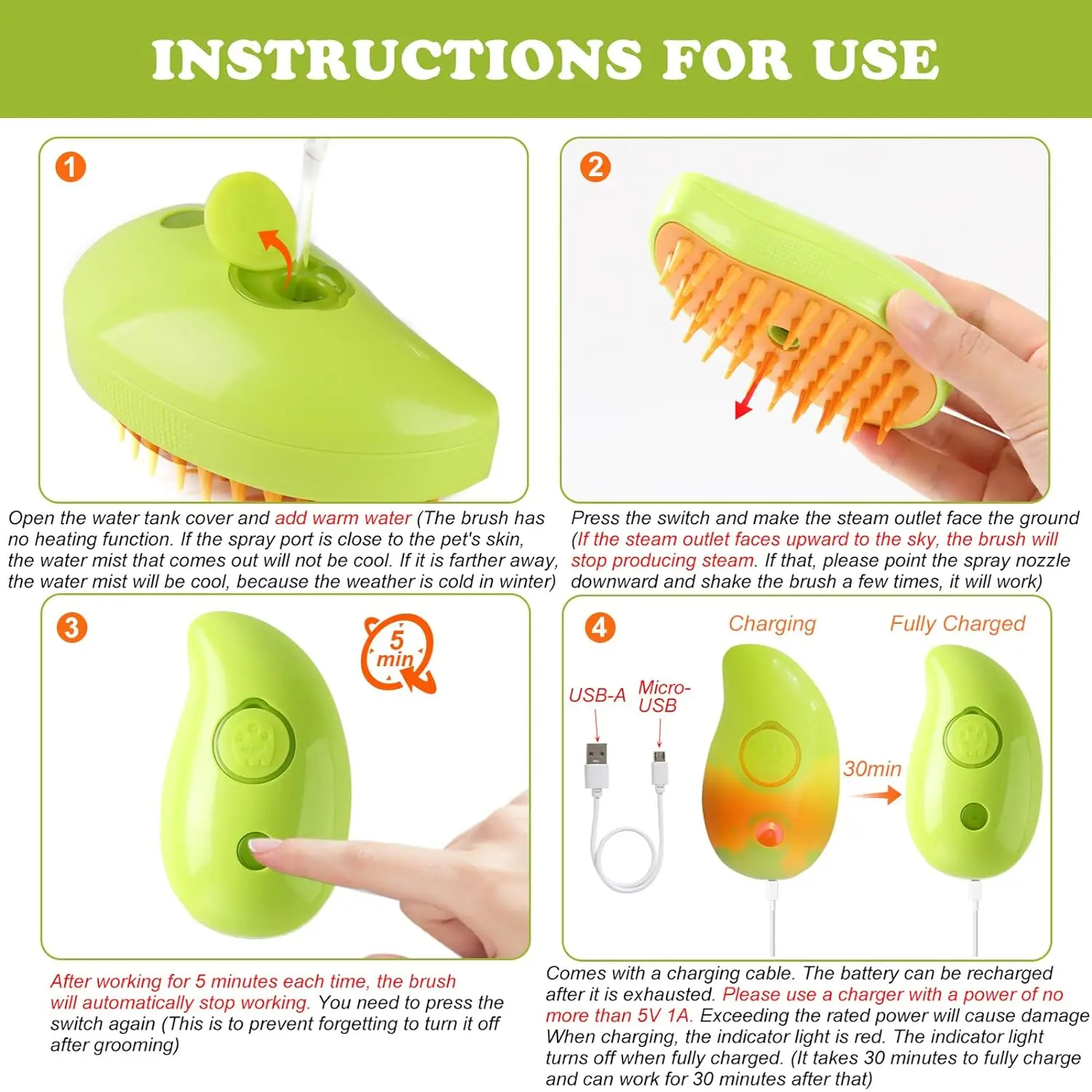 INSTRUCTIONS FOR USE

1

Open the water tank cover and add warm water (The brush has no heating function. If the spray port is close to the pet's skin, the water mist that comes out will not be cool. If it is farther away, the water mist will be cool, because the weather is cold in winter)

2

Press the switch and make the steam outlet face the ground (If the steam outlet faces upward to the sky, the brush will stop producing steam. If that, please point the spray nozzle downward and shake the brush a few times, it will work)

3

5 min

After working for 5 minutes each time, the brush will automatically stop working. You need to press the switch again (This is to prevent forgetting to turn it off after grooming)

4

Charging

Fully Charged

USB-A

Micro-USB

30min

Comes with a charging cable. The battery can be recharged after it is exhausted. Please use a charger with a power of no more than 5V 1A. Exceeding the rated power will cause damage When charging, the indicator light is red. The indicator light turns off when fully charged. (It takes 30 minutes to fully charge and can work for 30 minutes after that)