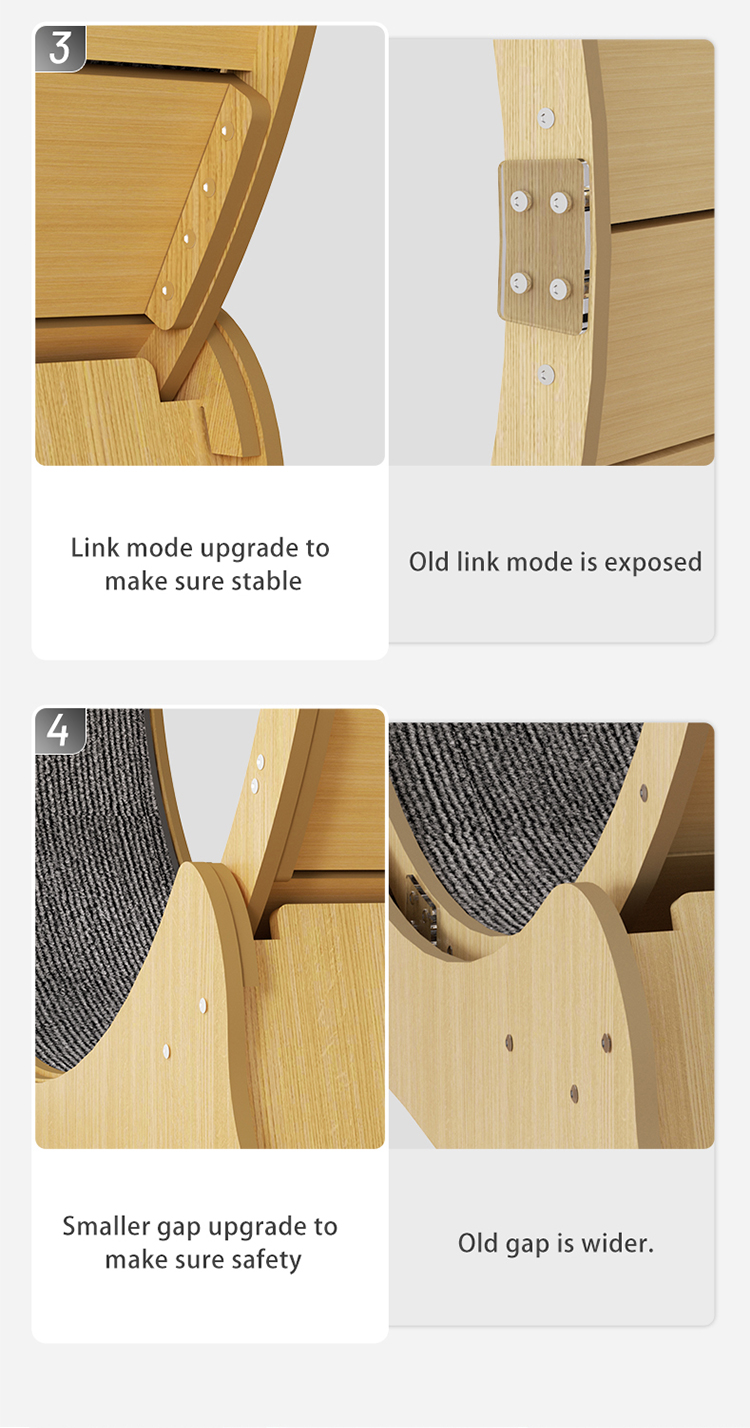 3

Link mode upgrade to make sure stable

Old link mode is exposed

4

Smaller gap upgrade to make sure safety

Old gap is wider.