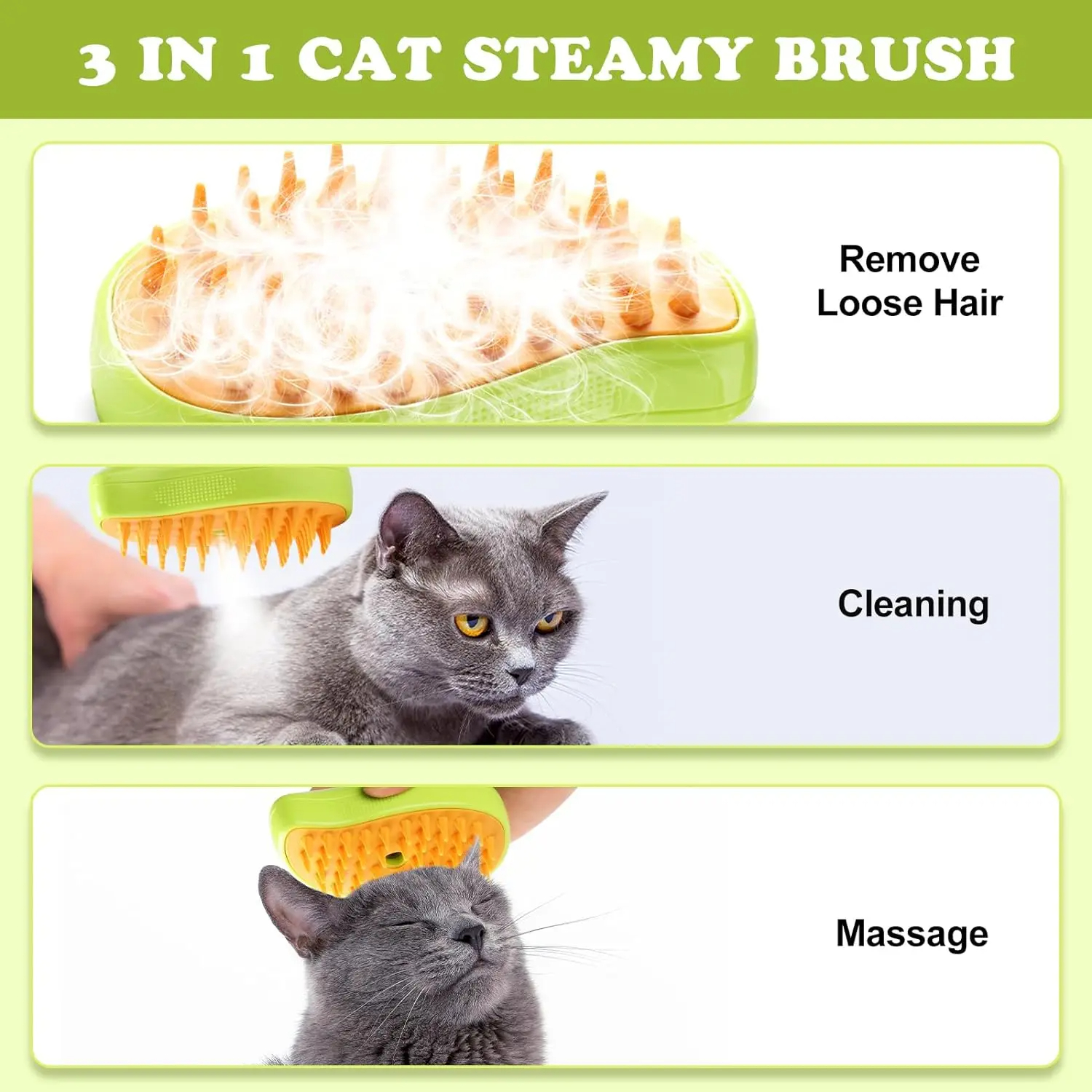 3 IN 1 CAT STEAMY BRUSH

Remove Loose Hair

Cleaning

Massage