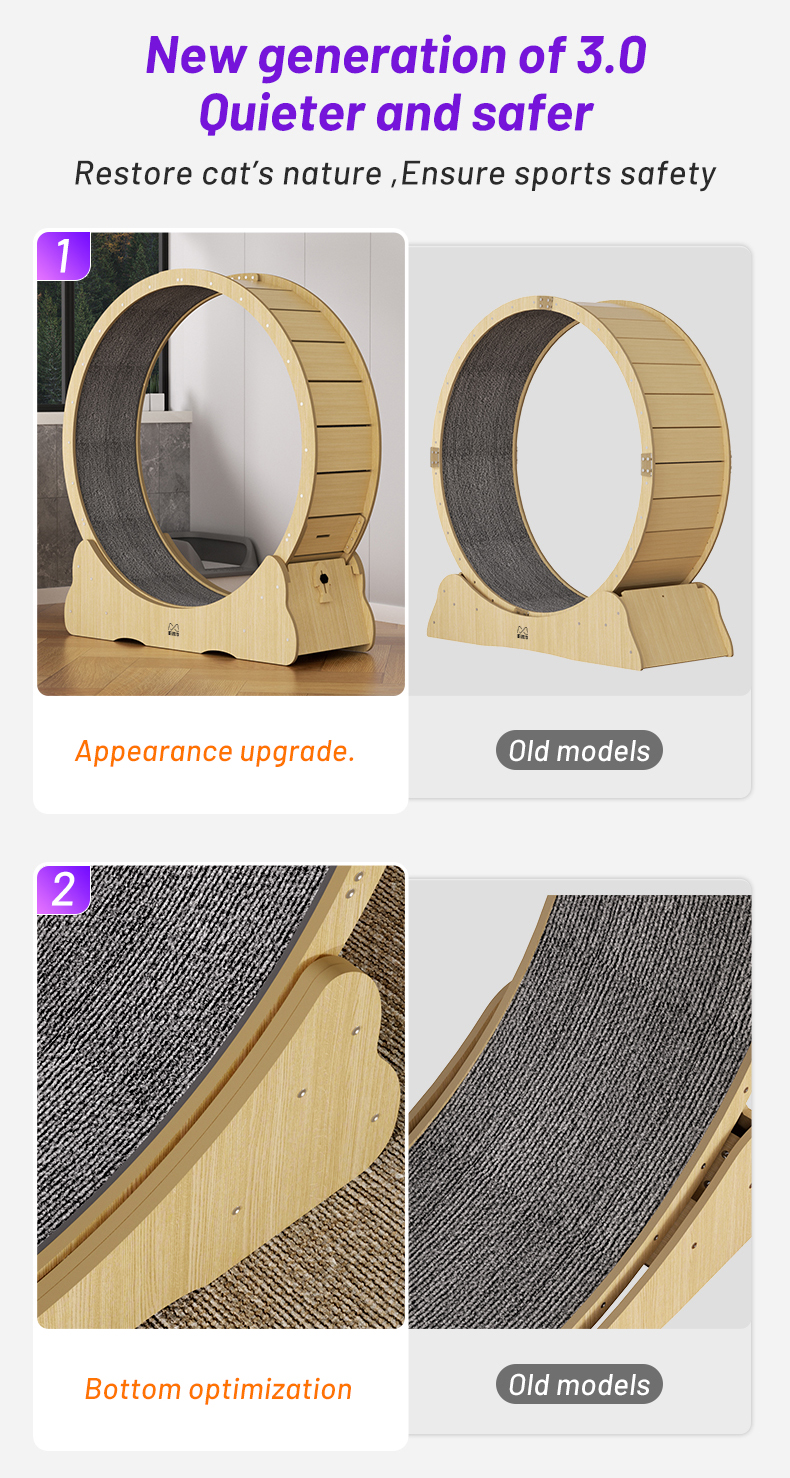 New generation of 3.0
Quieter and safer

Restore cat's nature ,Ensure sports safety

1

Appearance upgrade.

Old models

2

Bottom optimization

Old models