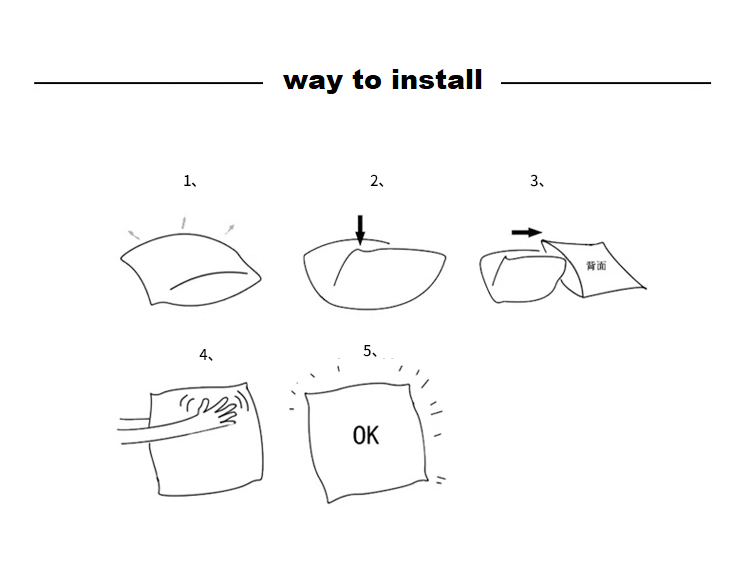 way to install

1、

2、

3、

背面

4、

5、

OK