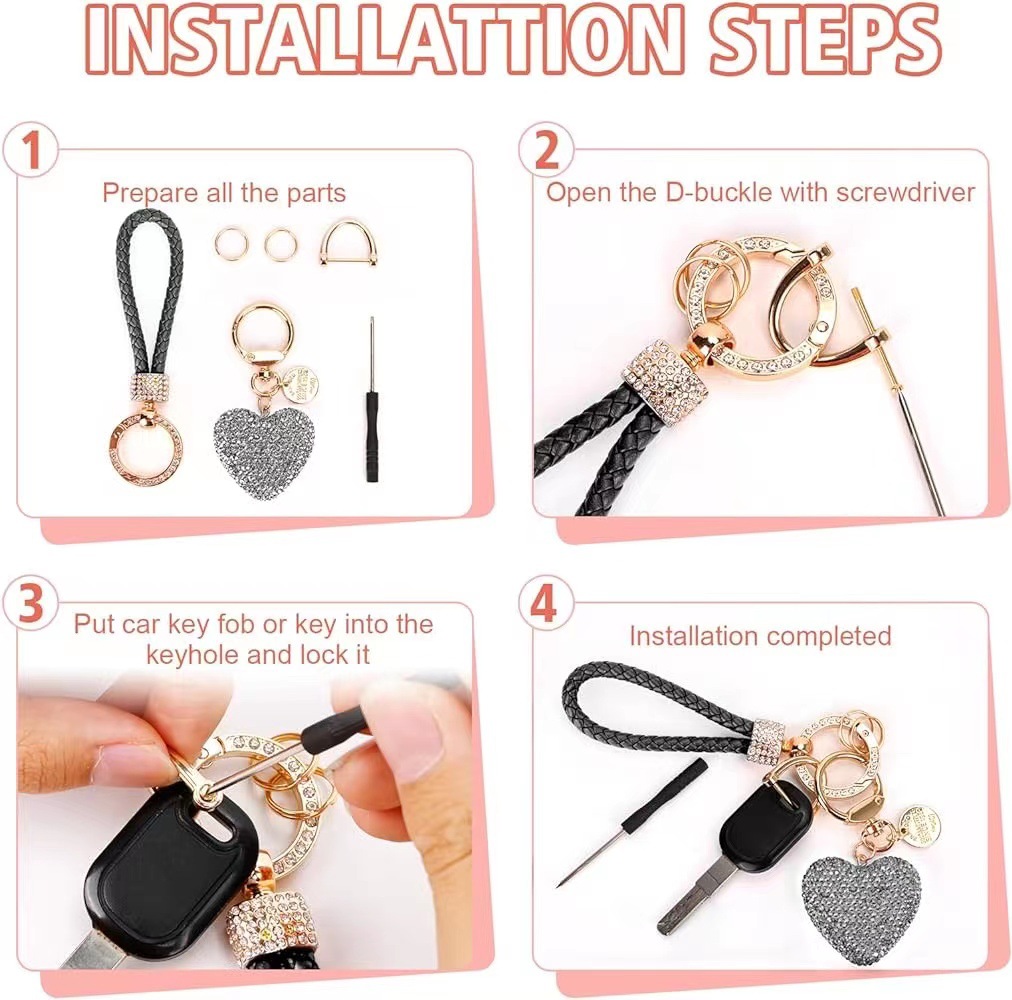 INSTALLATTION STEPS

1

Prepare all the parts

2

Open the D-buckle with screwdriver

3

Put car key fob or key into the keyhole and lock it

4

Installation completed