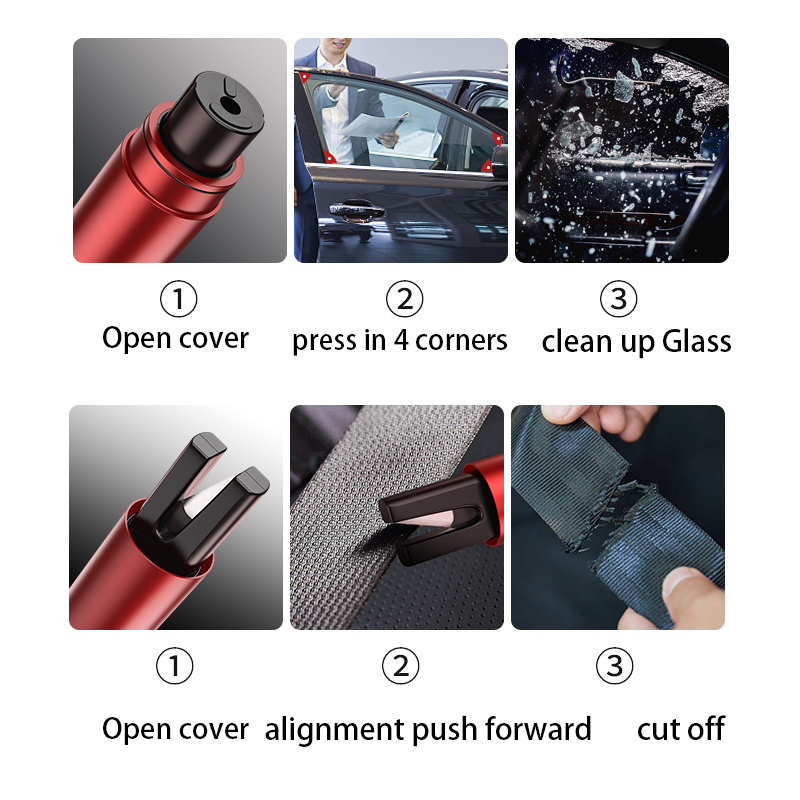 ①
Open cover

②
press in 4 corners

③
clean up Glass

①
Open cover

②
alignment push forward

③
cut off