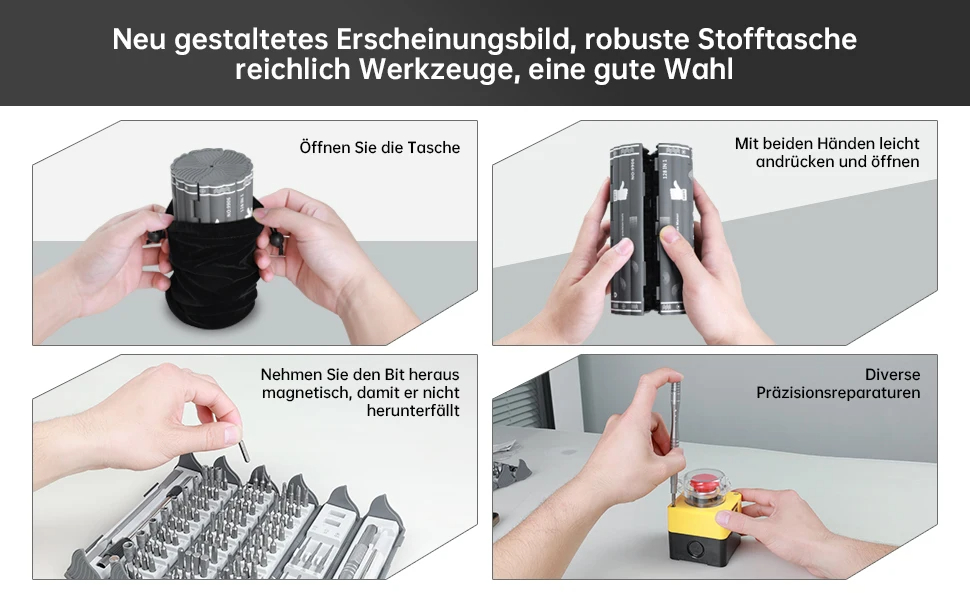 Neu gestaltetes Erscheinungsbild, robuste Stofftasche reichlich Werkzeuge, eine gute Wahl

Öffnen Sie die Tasche

Mit beiden Händen leicht andrücken und öffnen

Nehmen Sie den Bit heraus magnetisch, damit er nicht herunterfällt

Diverse Präzisionsreparaturen