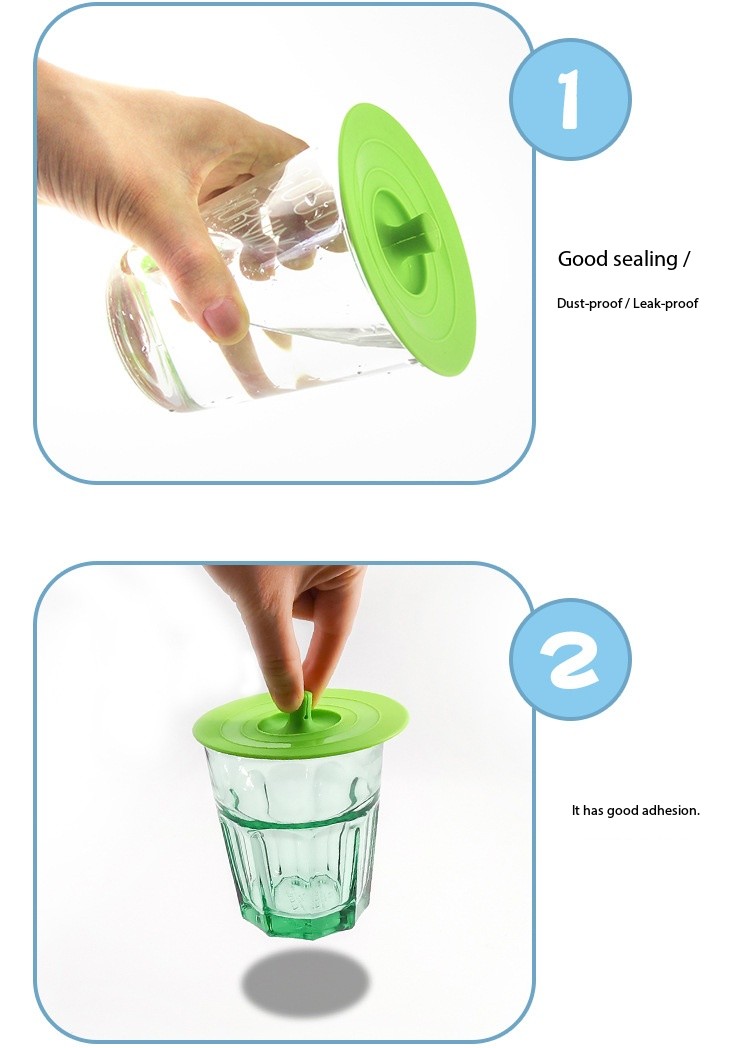 1

Good sealing /

Dust-proof / Leak-proof

2

It has good adhesion.