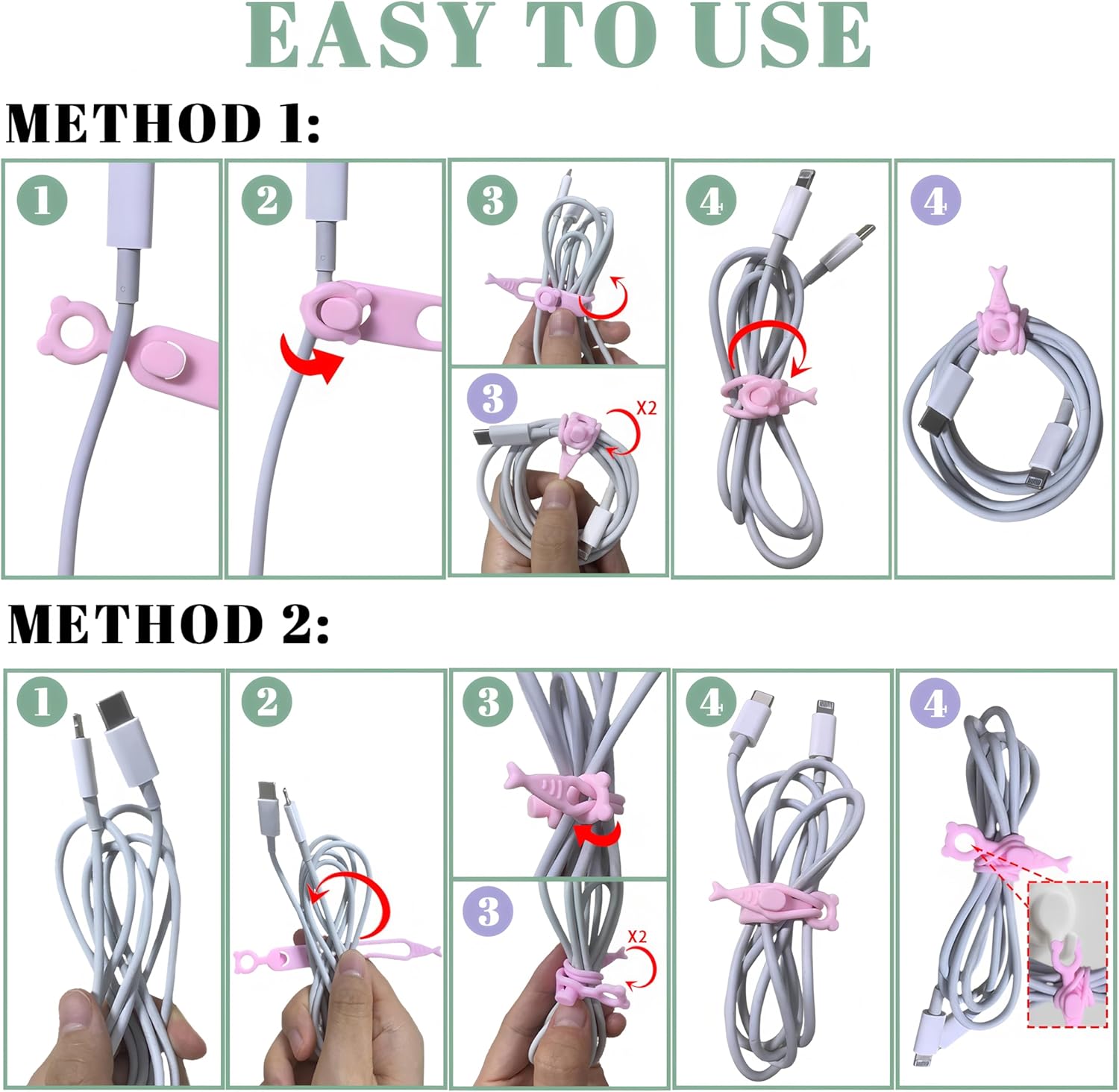 EASY TO USE

METHOD 1:

1

2

3

3

X2

4

4

METHOD 2:

1

2

3

3

X2

4

4