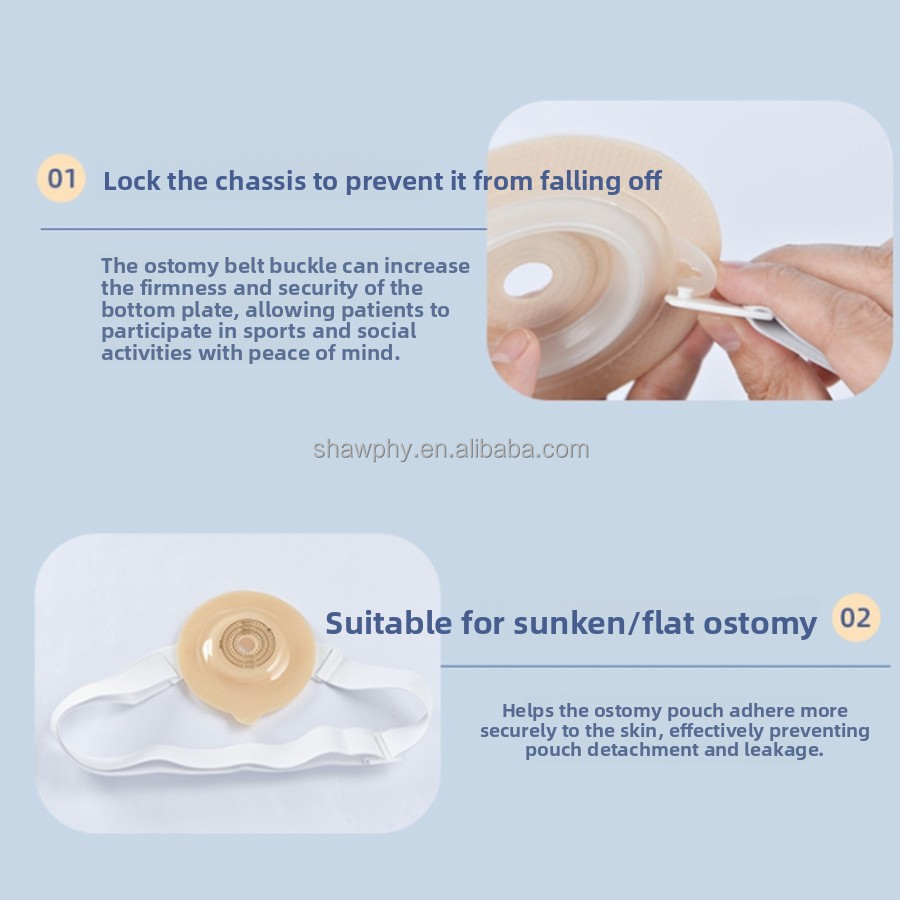 01 Lock the chassis to prevent it from falling off

The ostomy belt buckle can increase the firmness and security of the bottom plate, allowing patients to participate in sports and social activities with peace of mind.

shawphy.en.alibaba.com

Suitable for sunken/flat ostomy 02

Helps the ostomy pouch adhere more securely to the skin, effectively preventing pouch detachment and leakage.