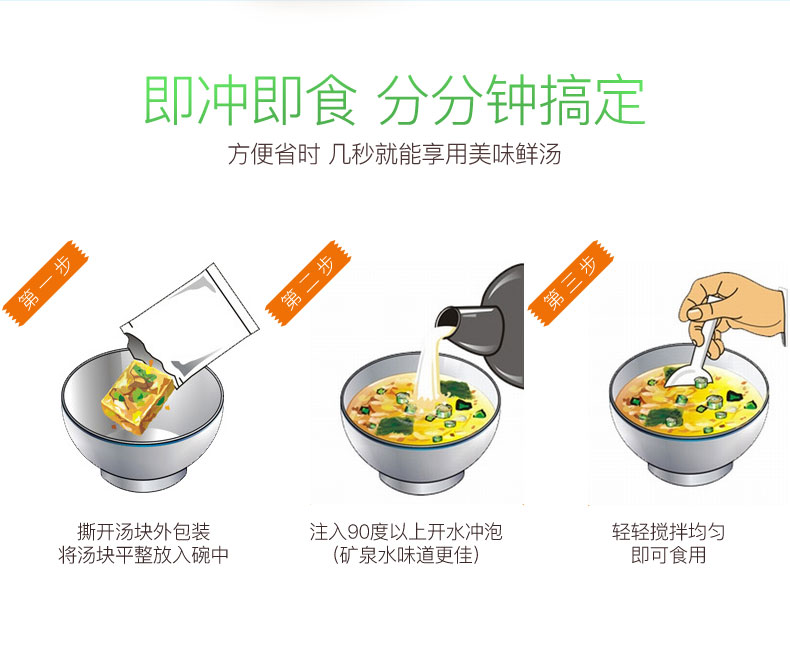 即冲即食 分分钟搞定
方便省时 几秒就能享用美味鲜汤

第一步

撕开汤块外包装
将汤块平整放入碗中

第二步

注入90度以上开水冲泡
(矿泉水味道更佳)

第三步

轻轻搅拌均匀
即可食用