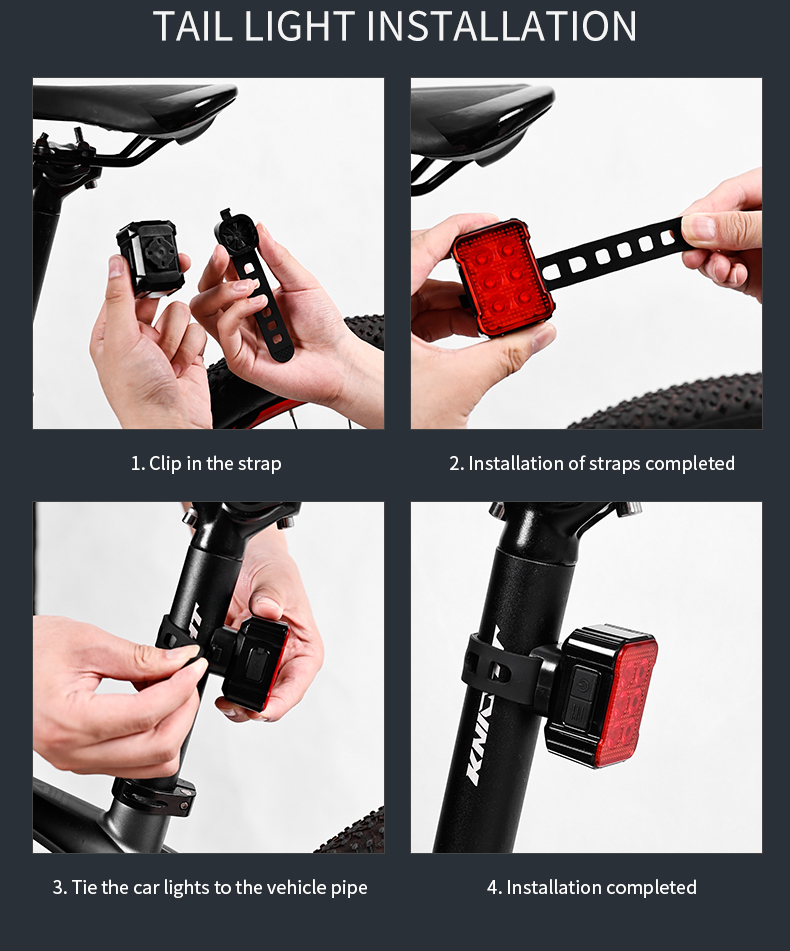 TAIL LIGHT INSTALLATION

1. Clip in the strap

2. Installation of straps completed

3. Tie the car lights to the vehicle pipe

4. Installation completed