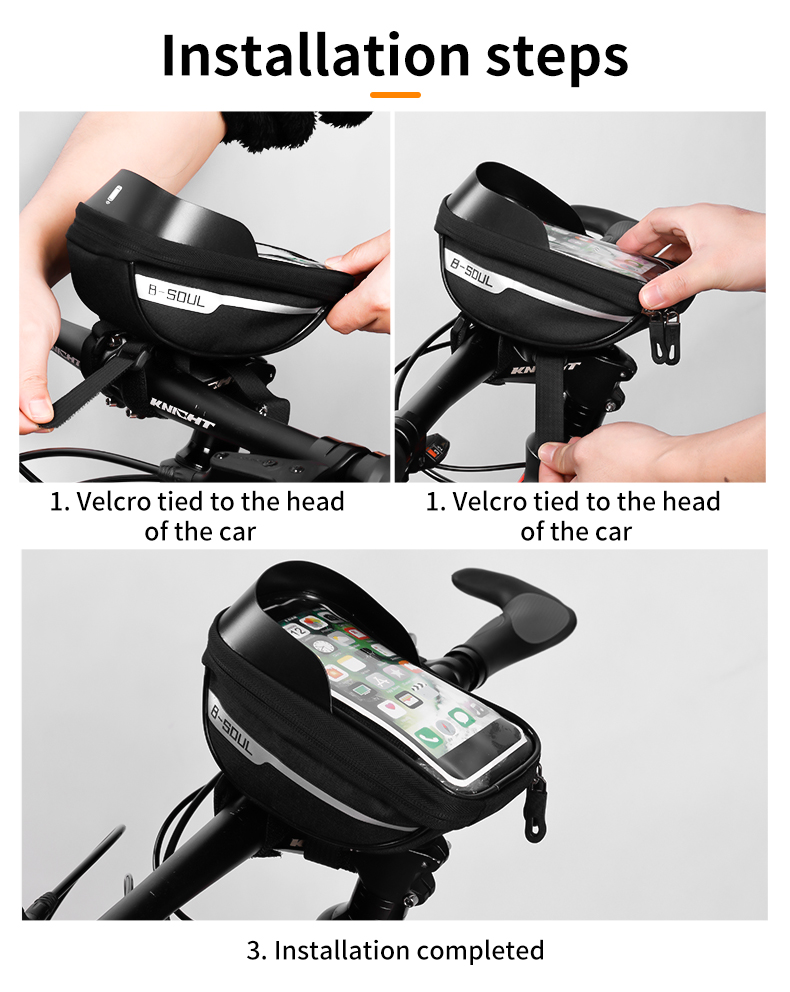 Installation steps

B-SOUL

KNIGHT

1. Velcro tied to the head of the car

B-SOUL

KNIGHT

1. Velcro tied to the head of the car

B-SOUL

3. Installation completed