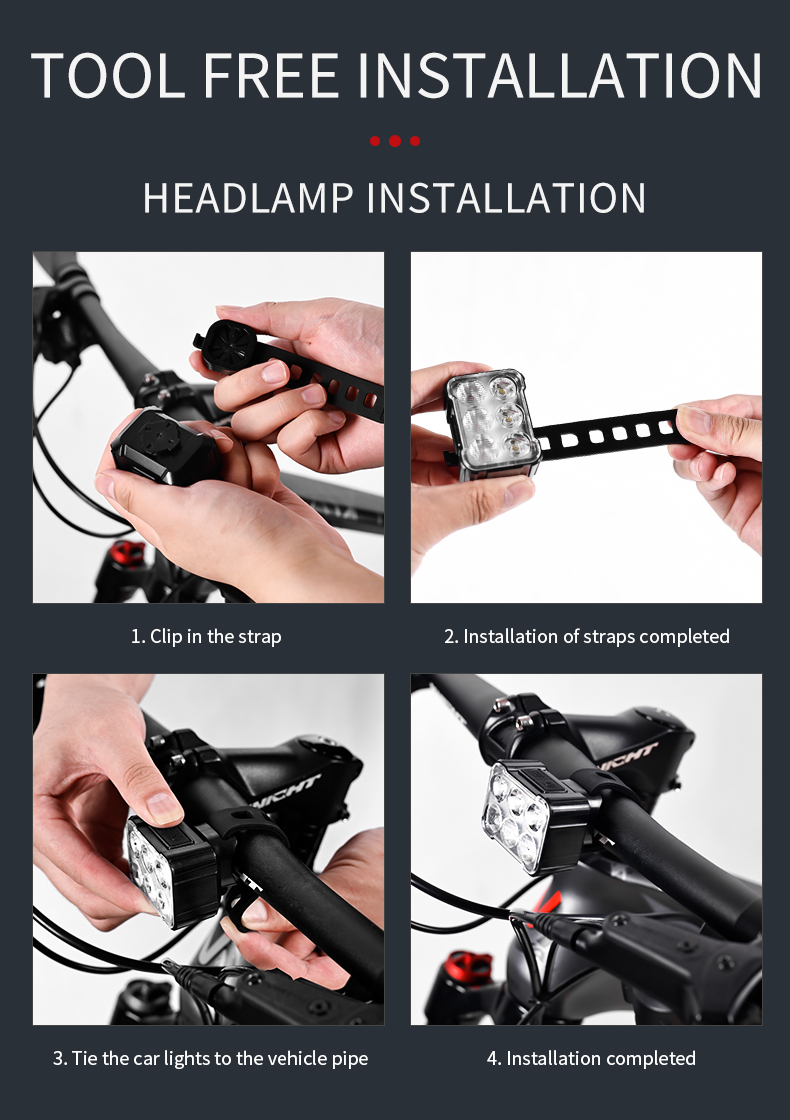 TOOL FREE INSTALLATION

HEADLAMP INSTALLATION

1. Clip in the strap

2. Installation of straps completed

3. Tie the car lights to the vehicle pipe

4. Installation completed