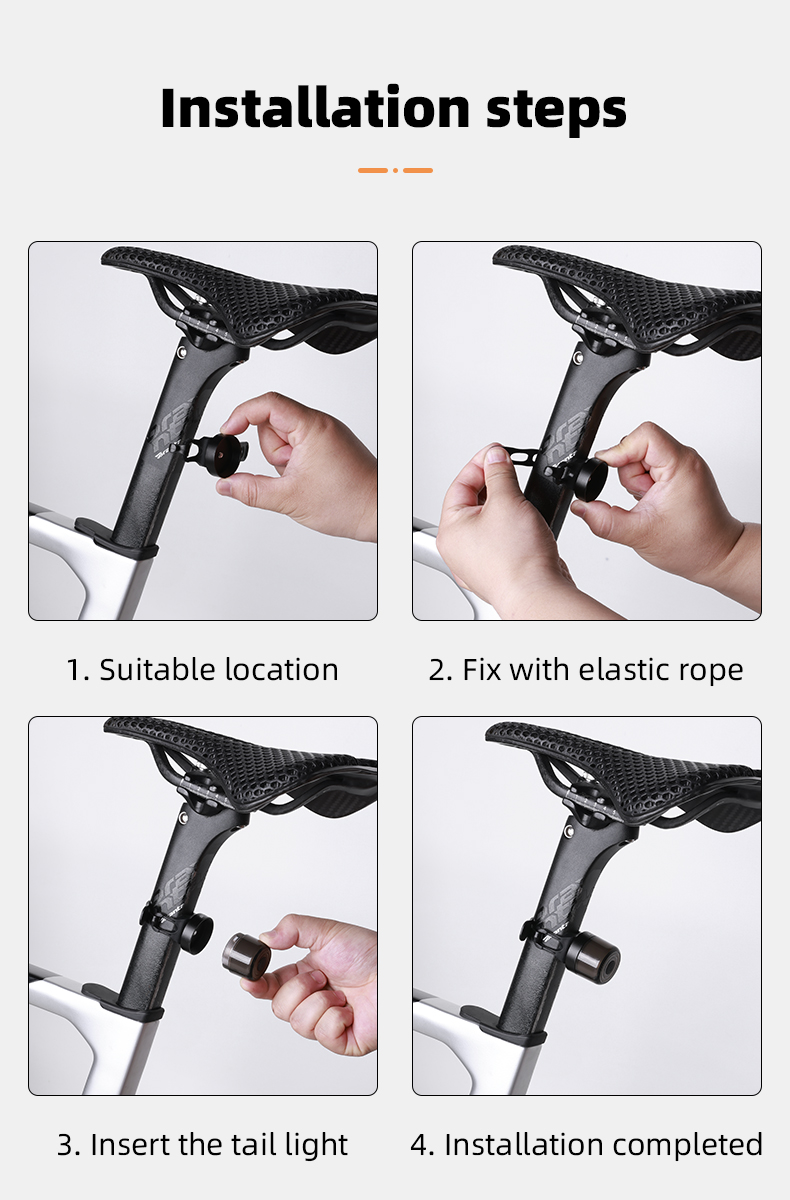 Installation steps

1. Suitable location

2. Fix with elastic rope

3. Insert the tail light

4. Installation completed