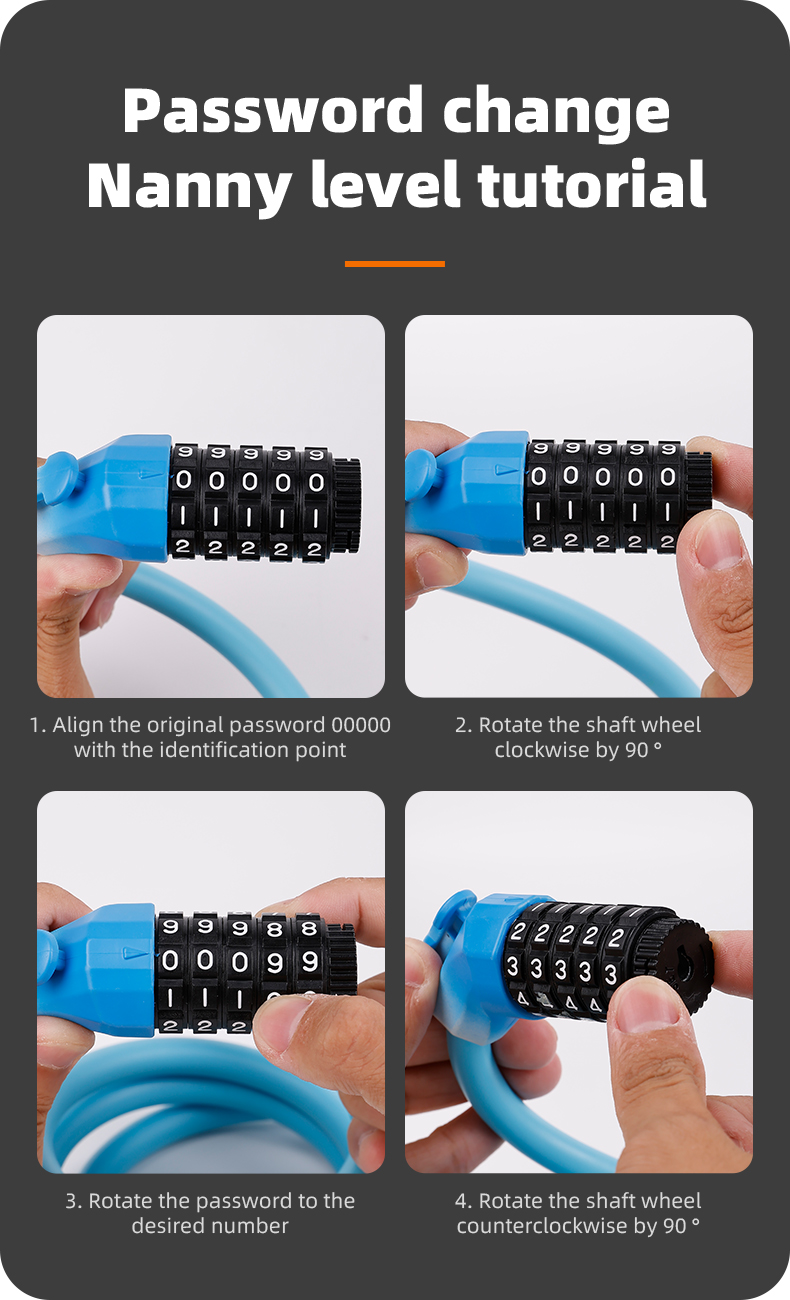 Password change
Nanny level tutorial

9 9 9 9 9
0 0 0 0 0
1 1 1 1 1
2 2 2 2 2

1. Align the original password 00000 with the identification point

9 9 9 9 9
0 0 0 0 0
1 1 1 1 1
2 2 2 2 2

2. Rotate the shaft wheel clockwise by 90 °

9 9 9 8 8
0 0 0 9 9
1 1 1
2 2 2

3. Rotate the password to the desired number

2 2 2 2 2
3 3 3 3 3
4 4 4 4

4. Rotate the shaft wheel counterclockwise by 90 °