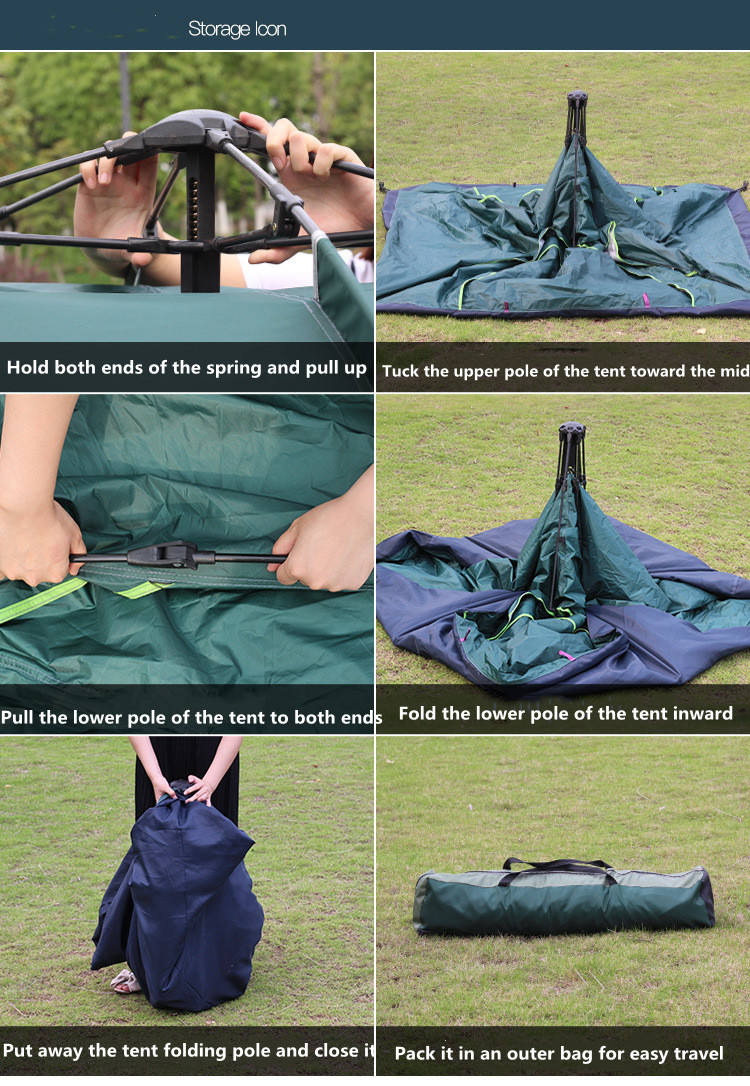 Storage Icon

Hold both ends of the spring and pull up

Tuck the upper pole of the tent toward the mid

Pull the lower pole of the tent to both ends

Fold the lower pole of the tent inward

Put away the tent folding pole and close it

Pack it in an outer bag for easy travel